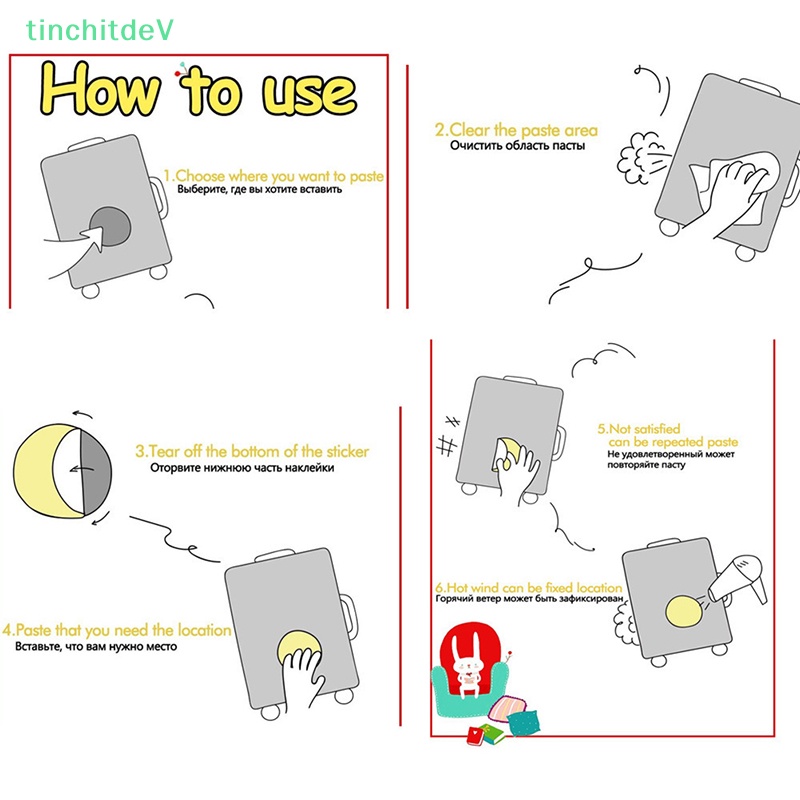 tinchitdeV

How to use

1.Choose where you want to paste
Выберите, где вы хотите вставить

2.Clear the paste area
Очистить область пасты

3.Tear off the bottom of the sticker
Оторвите нижнюю часть наклейки

4.Paste that you need the location
Вставьте, что вам нужно место

5.Not satisfied
can be repeated paste
Не удовлетворенный может
повторяйте пасту

6.Hot wind can be fixed location
Горячий ветер может быть зафиксирован