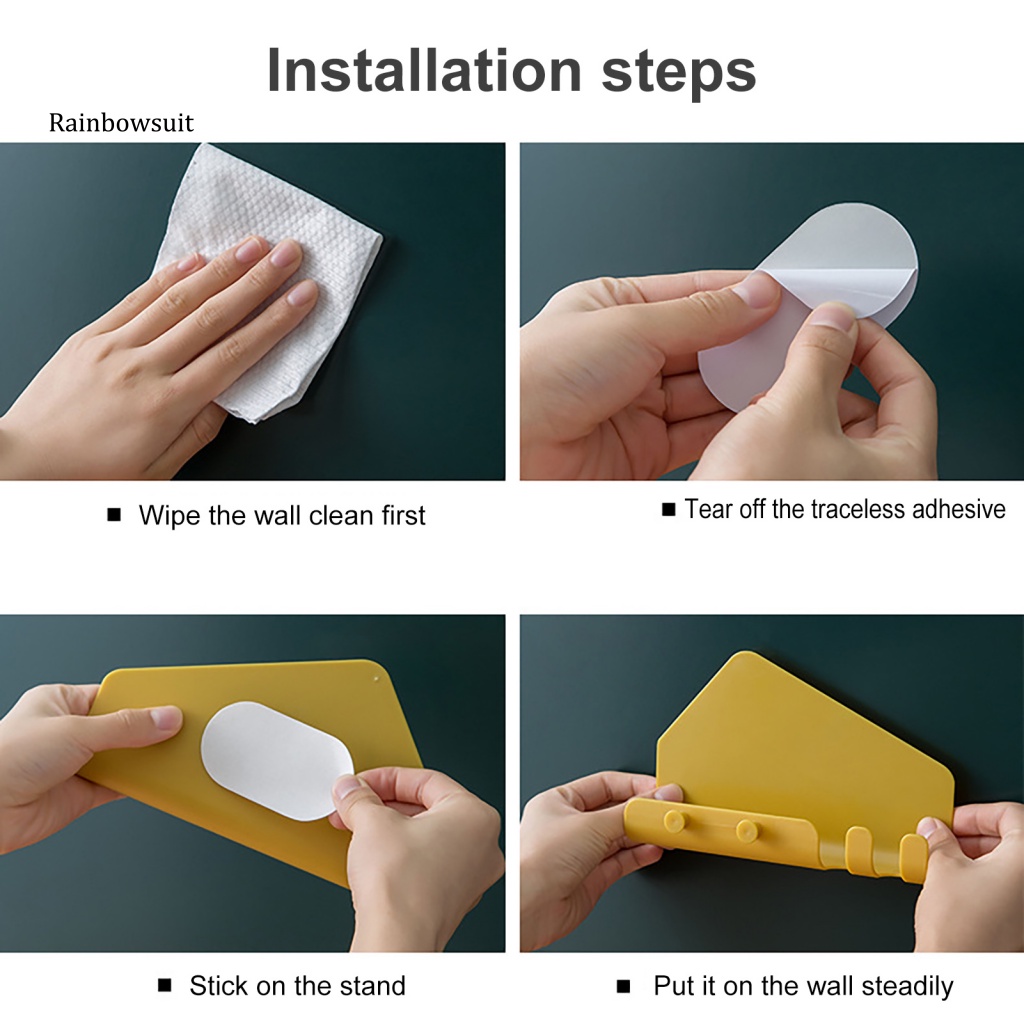 Installation steps

Rainbowsuit

■ Wipe the wall clean first

■ Tear off the traceless adhesive

■ Stick on the stand

■ Put it on the wall steadily