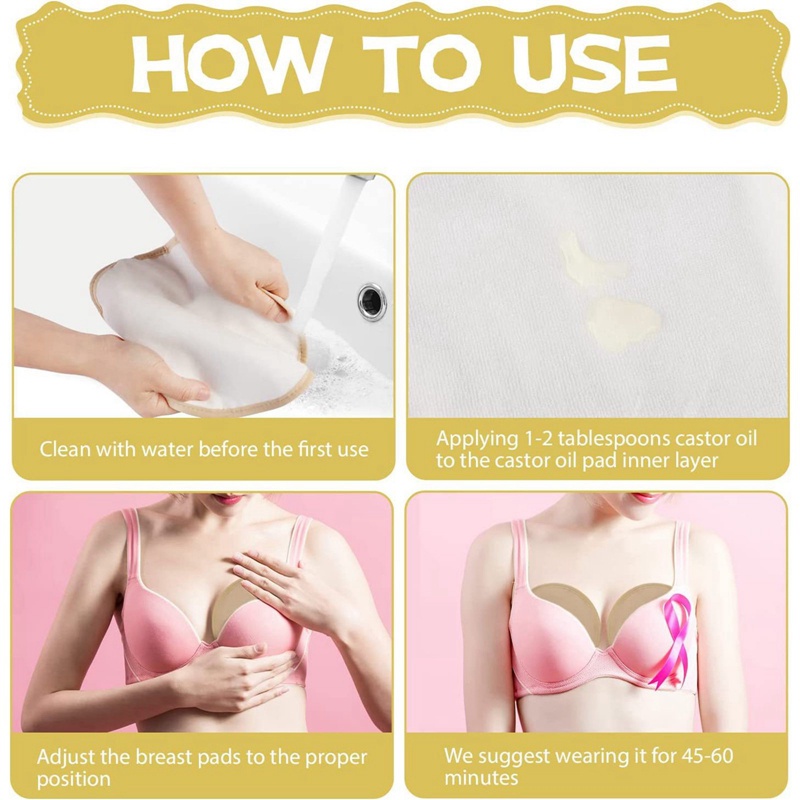 HOW TO USE

Clean with water before the first use

Applying 1-2 tablespoons castor oil to the castor oil pad inner layer

Adjust the breast pads to the proper position

We suggest wearing it for 45-60 minutes