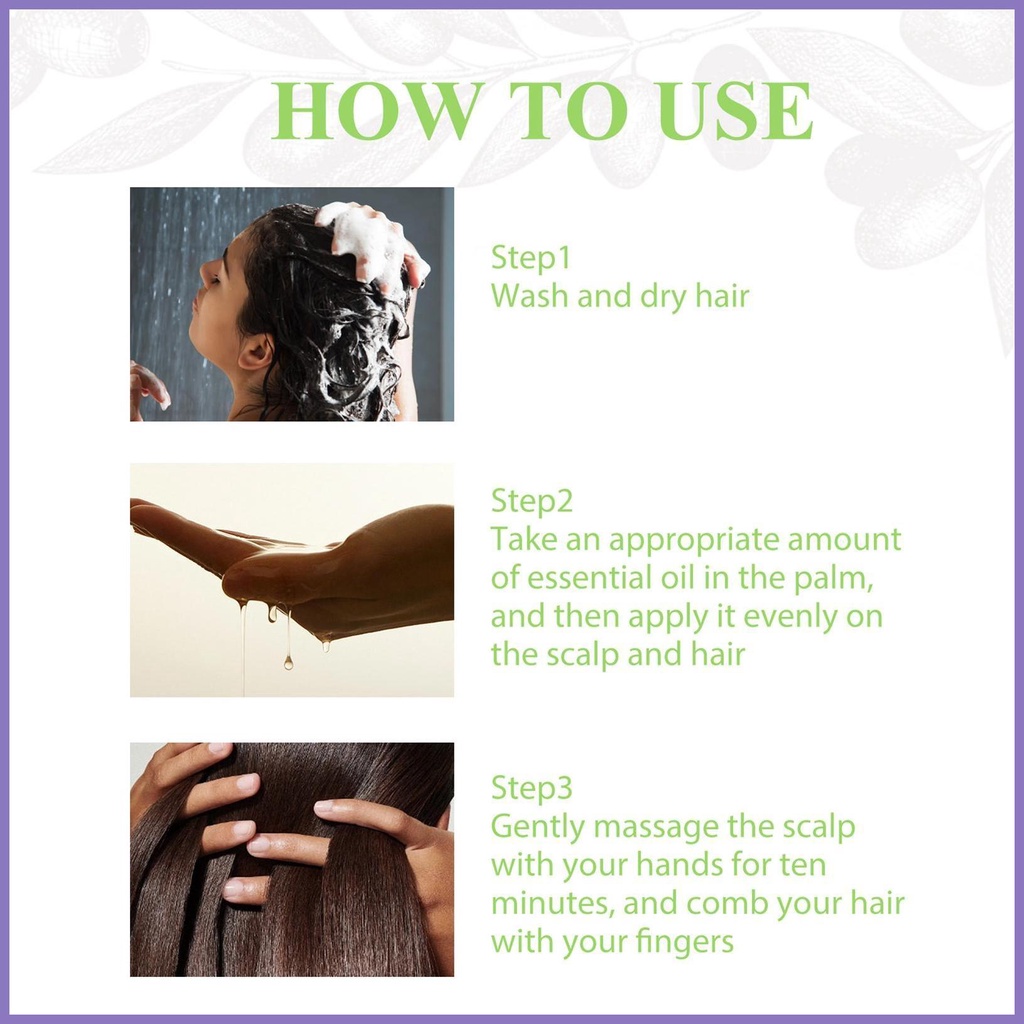 HOW TO USE

Step1
Wash and dry hair

Step2
Take an appropriate amount of essential oil in the palm, and then apply it evenly on the scalp and hair

Step3
Gently massage the scalp with your hands for ten minutes, and comb your hair with your fingers