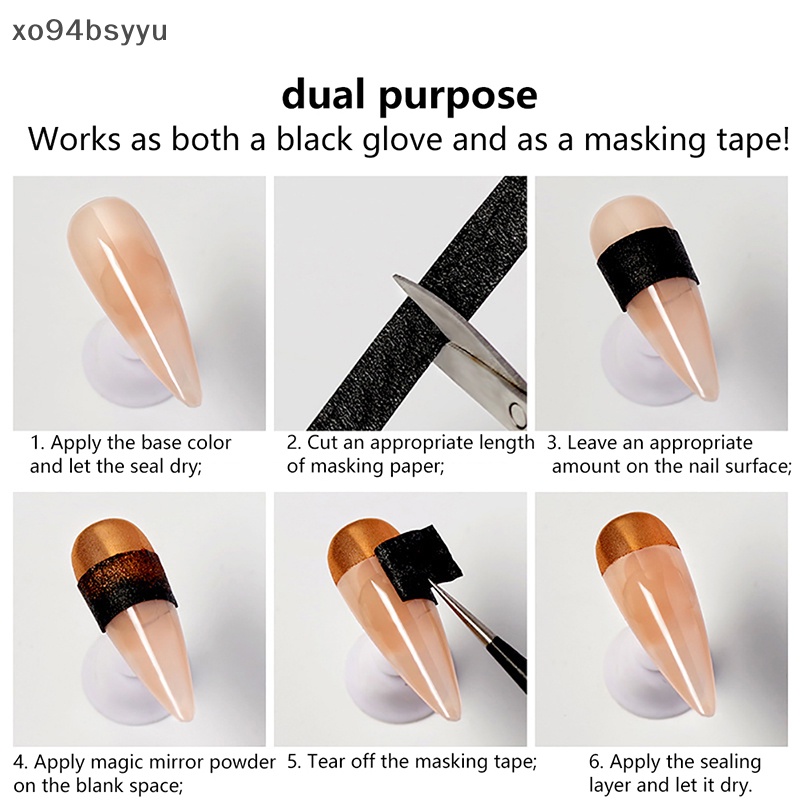 xo94bsyyu

dual purpose

Works as both a black glove and as a masking tape!

1. Apply the base color and let the seal dry;

2. Cut an appropriate length of masking paper;

3. Leave an appropriate amount on the nail surface;

4. Apply magic mirror powder on the blank space;

5. Tear off the masking tape;

6. Apply the sealing layer and let it dry.