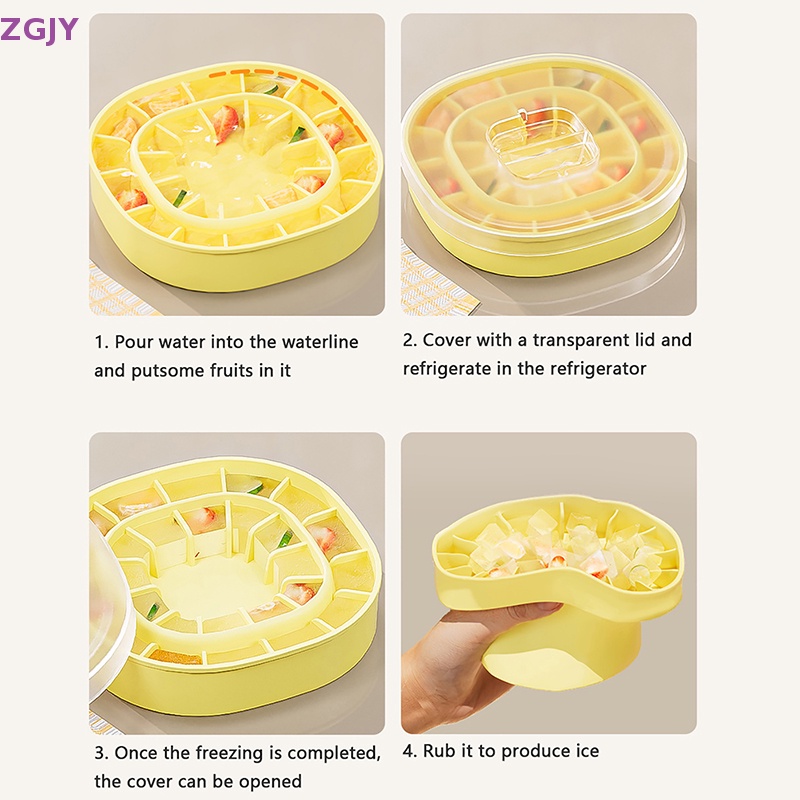 ZGJY

1. Pour water into the waterline and putsome fruits in it

2. Cover with a transparent lid and refrigerate in the refrigerator

3. Once the freezing is completed, the cover can be opened

4. Rub it to produce ice