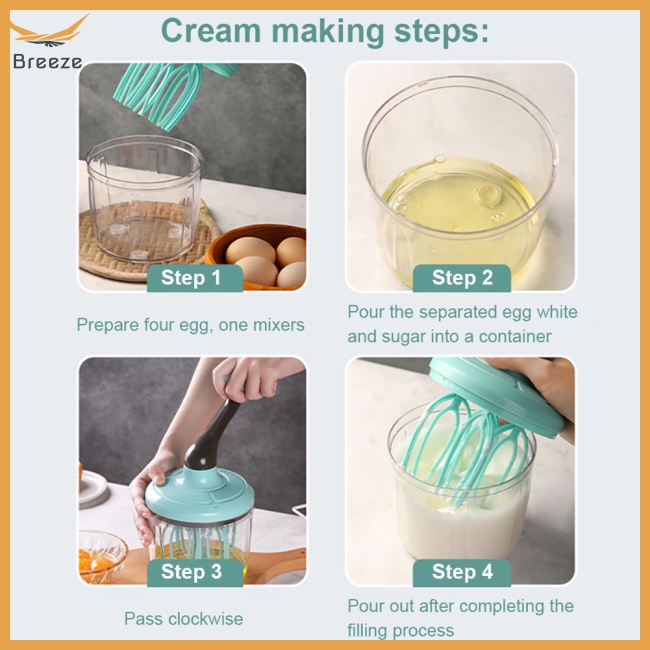 Breeze

Cream making steps:

Step 1

Prepare four egg, one mixers

Step 2

Pour the separated egg white and sugar into a container

Step 3

Pass clockwise

Step 4

Pour out after completing the filling process