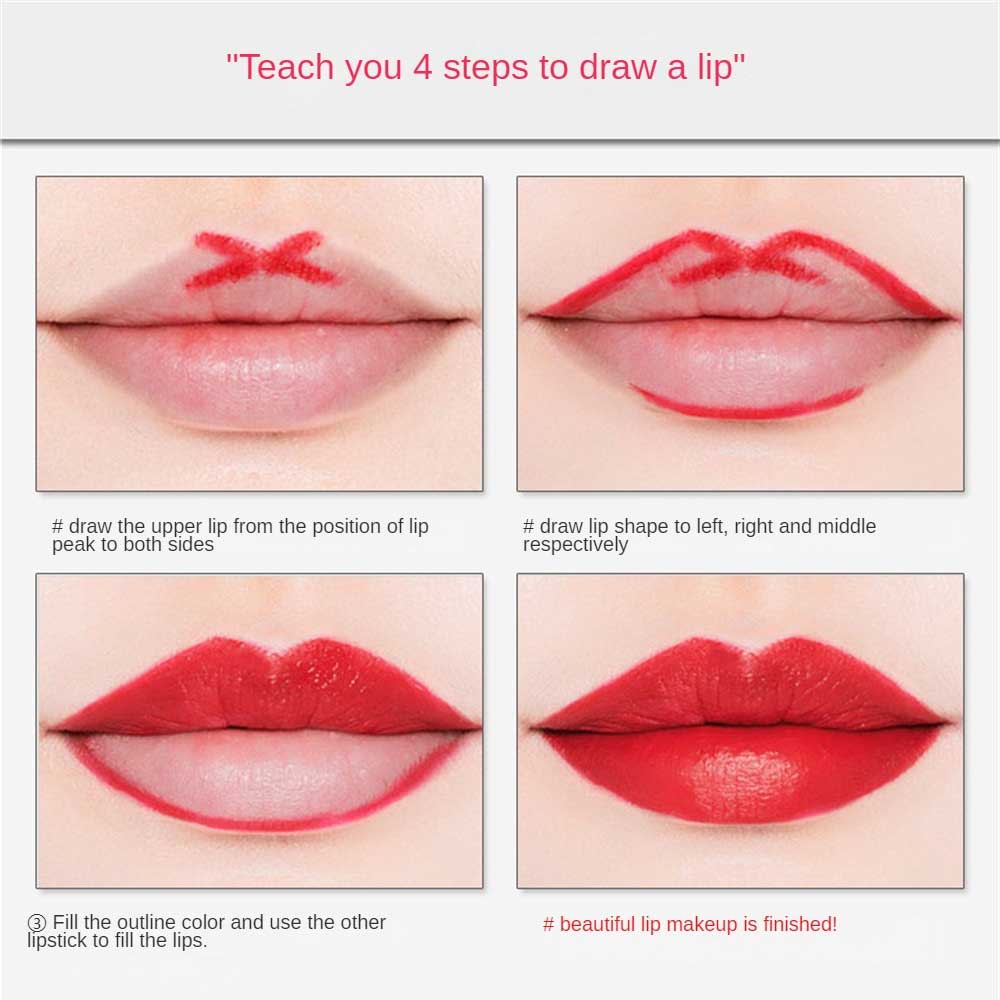 "Teach you 4 steps to draw a lip"

# draw the upper lip from the position of lip peak to both sides

# draw lip shape to left, right and middle respectively

③ Fill the outline color and use the other lipstick to fill the lips.

# beautiful lip makeup is finished!