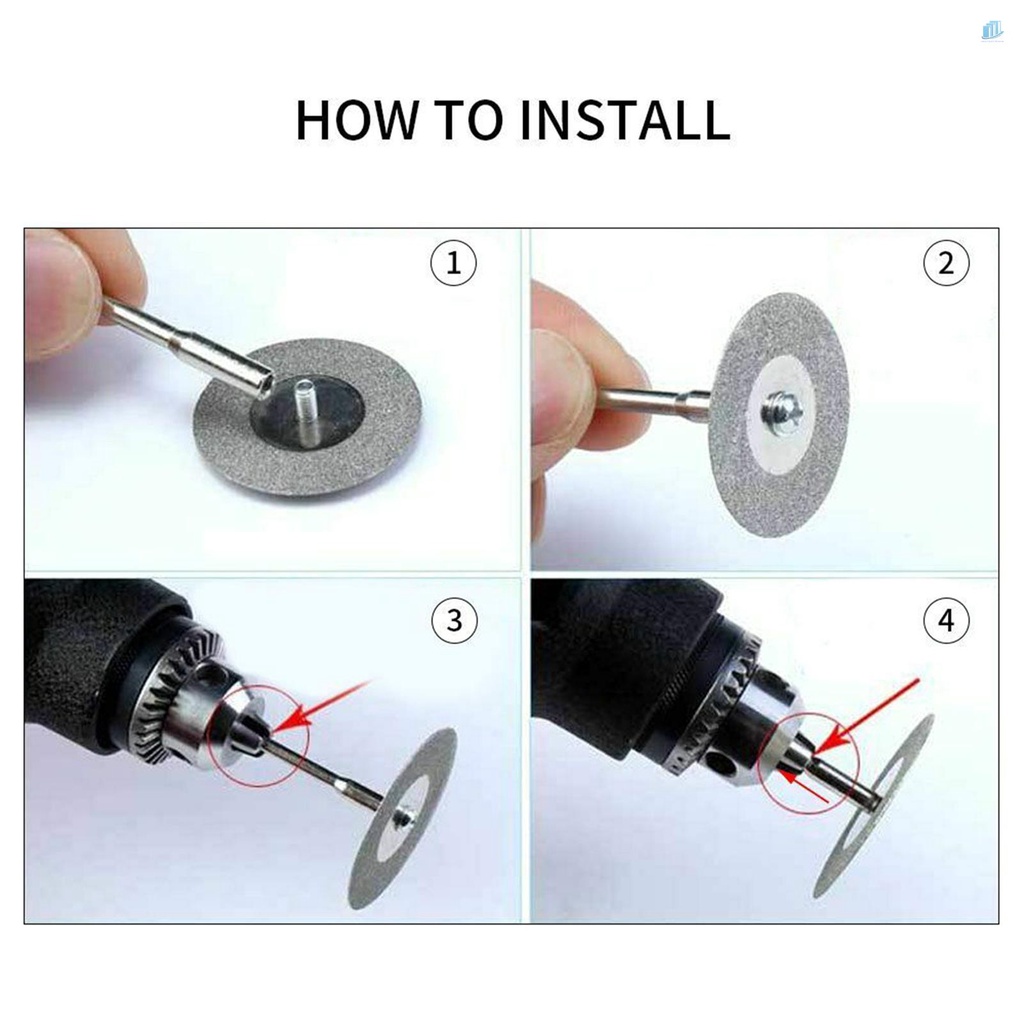 HOW TO INSTALL

1

2

3

4