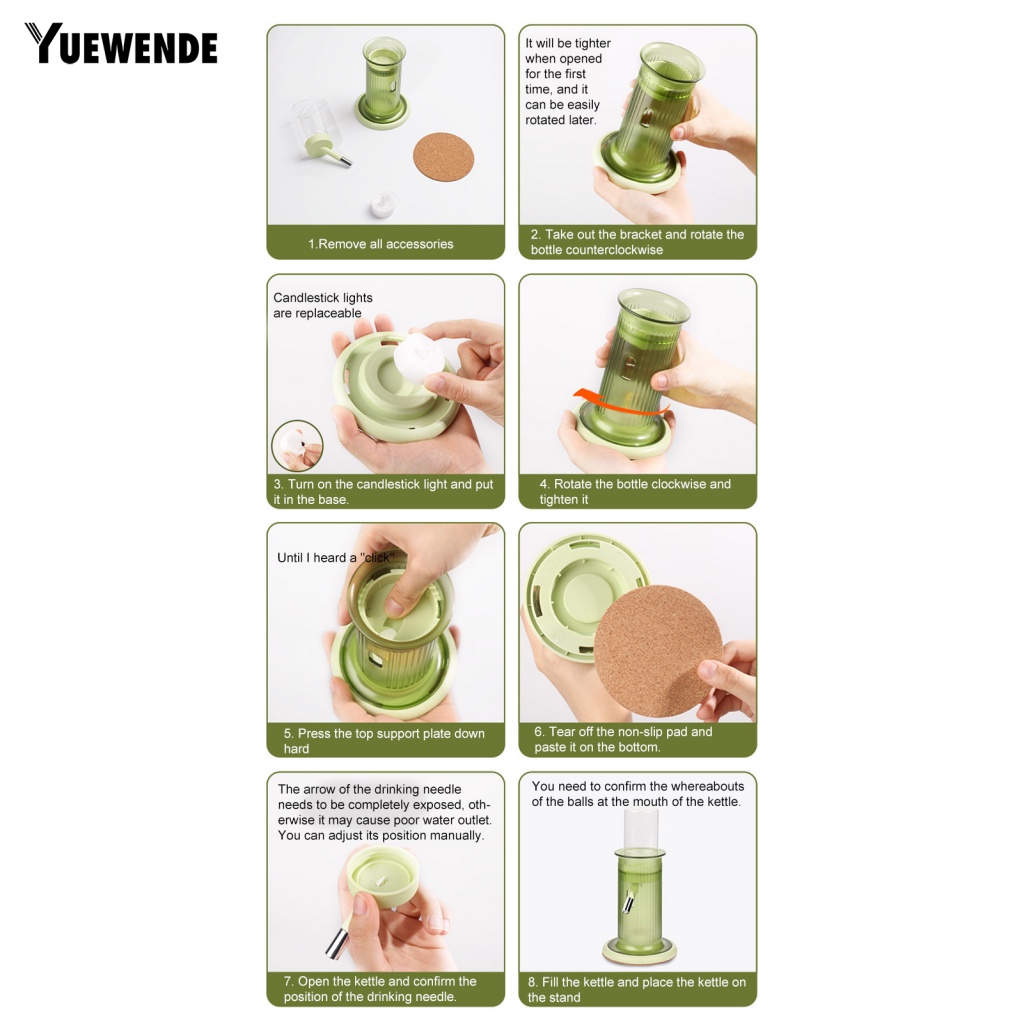 YUEWENDE

1.Remove all accessories

It will be tighter when opened for the first time, and it can be easily rotated later.

2. Take out the bracket and rotate the bottle counterclockwise

Candlestick lights are replaceable

3. Turn on the candlestick light and put it in the base.

4. Rotate the bottle clockwise and tighten it

Until I heard a "click"

5. Press the top support plate down hard

6. Tear off the non-slip pad and paste it on the bottom.

The arrow of the drinking needle needs to be completely exposed, otherwise it may cause poor water outlet. You can adjust its position manually.

7. Open the kettle and confirm the position of the drinking needle.

You need to confirm the whereabouts of the balls at the mouth of the kettle.

8. Fill the kettle and place the kettle on the stand