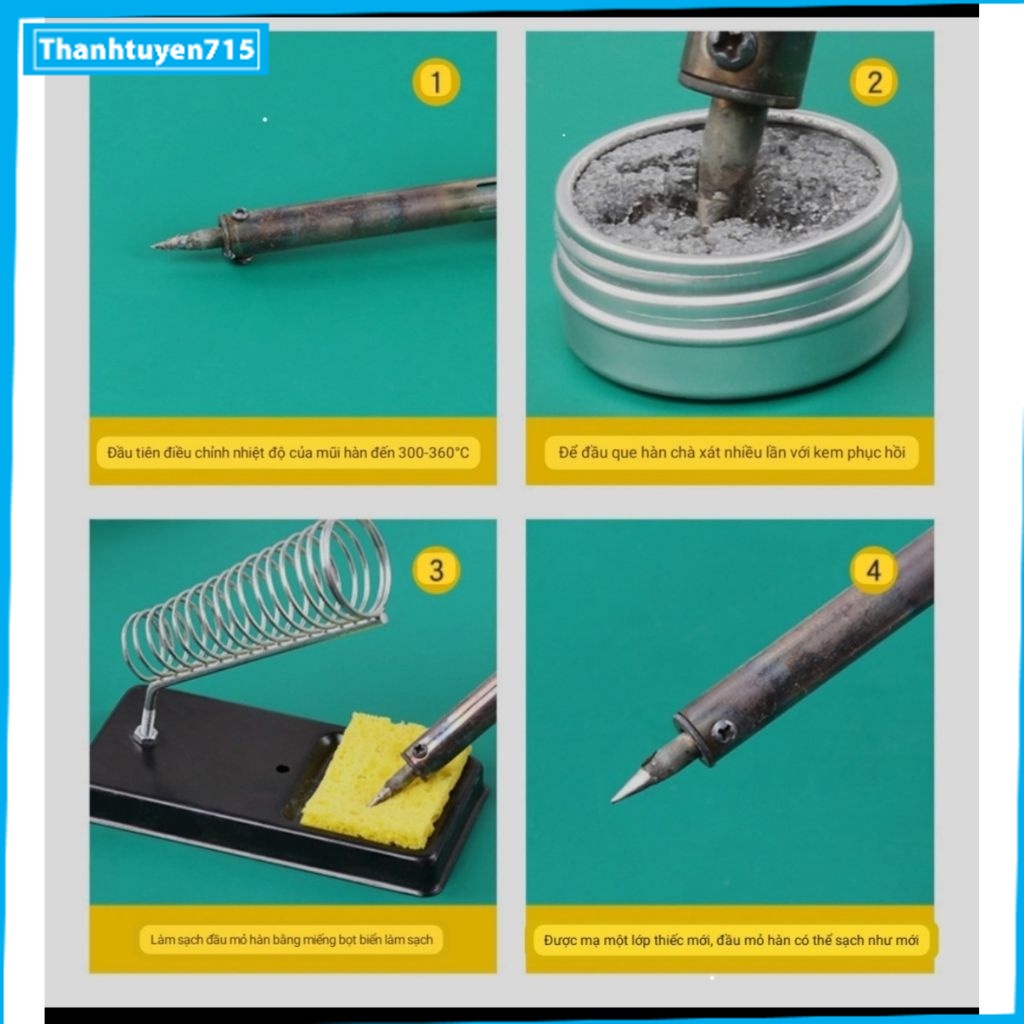 Thanhtuyen715

1

Đầu tiên điều chỉnh nhiệt độ của mũi hàn đến 300-360°C

2

Để đầu que hàn chà xát nhiều lần với kem phục hồi

3

Làm sạch đầu mỏ hàn bằng miếng bọt biển làm sạch

4

Được mạ một lớp thiếc mới, đầu mỏ hàn có thể sạch như mới