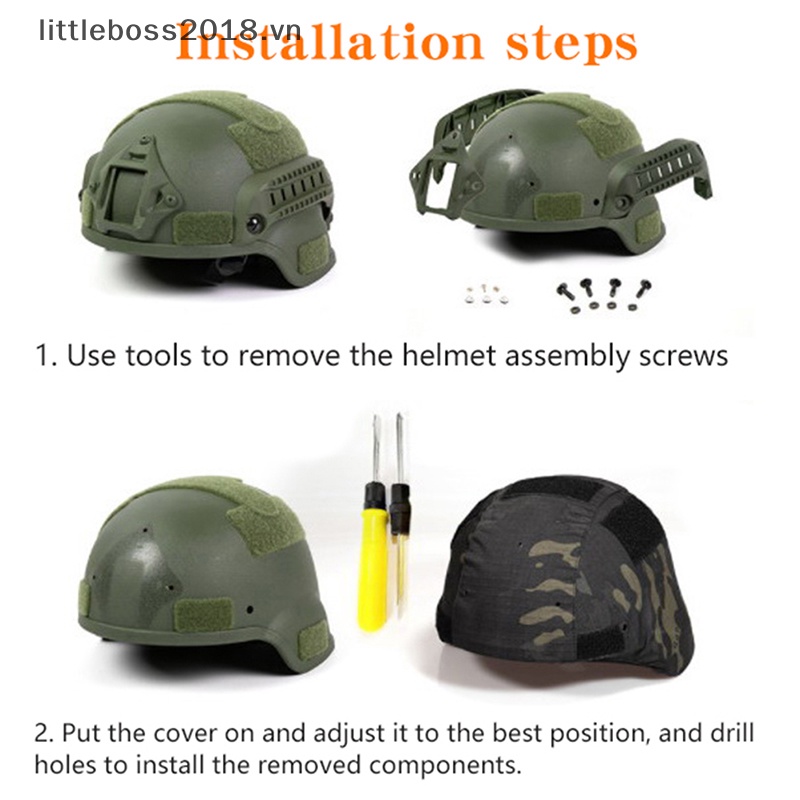 littleboss2018.vn

Installation steps

1. Use tools to remove the helmet assembly screws

2. Put the cover on and adjust it to the best position, and drill holes to install the removed components.