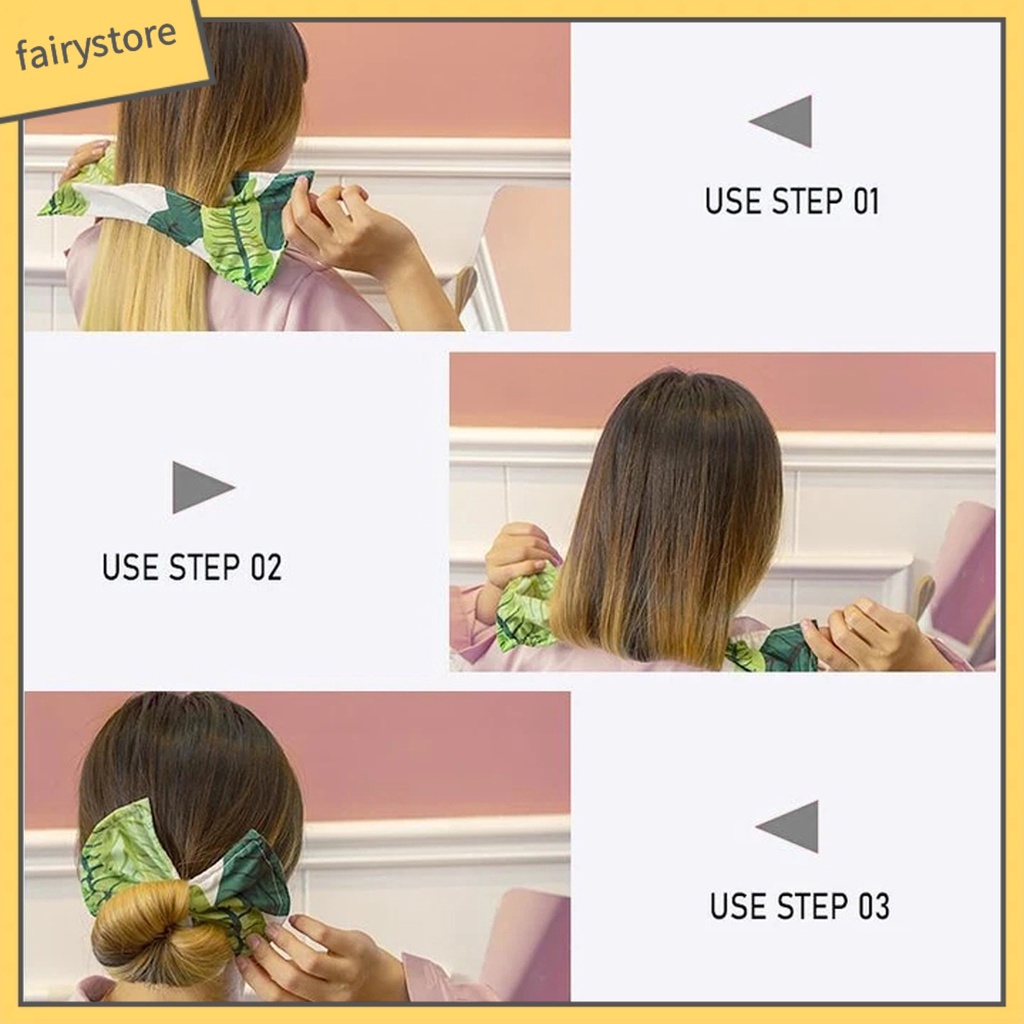 fairystore

USE STEP 01

USE STEP 02

USE STEP 03