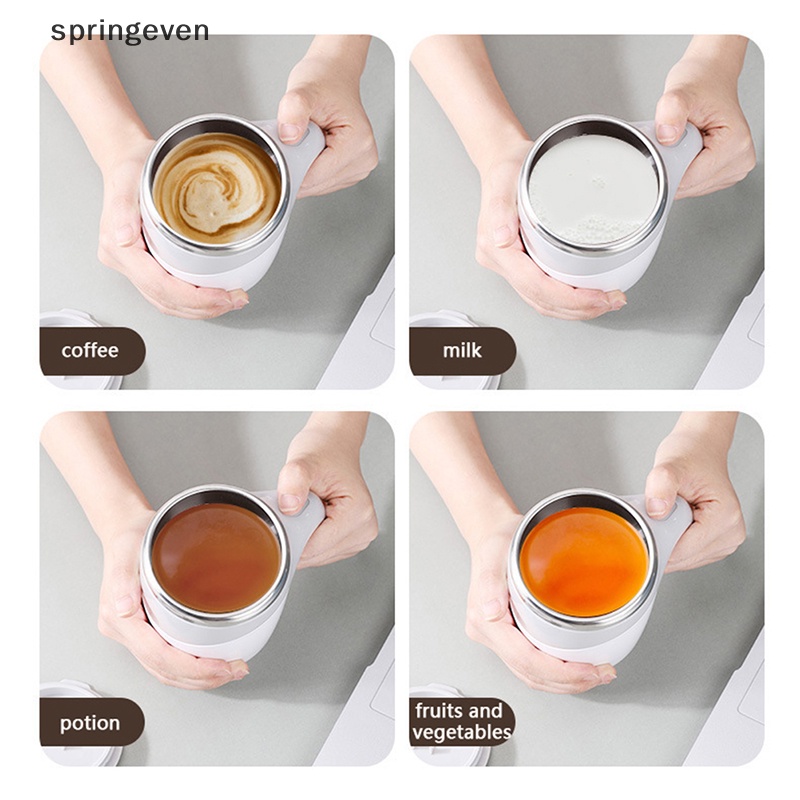 springeven

coffee

milk

potion

fruits and vegetables