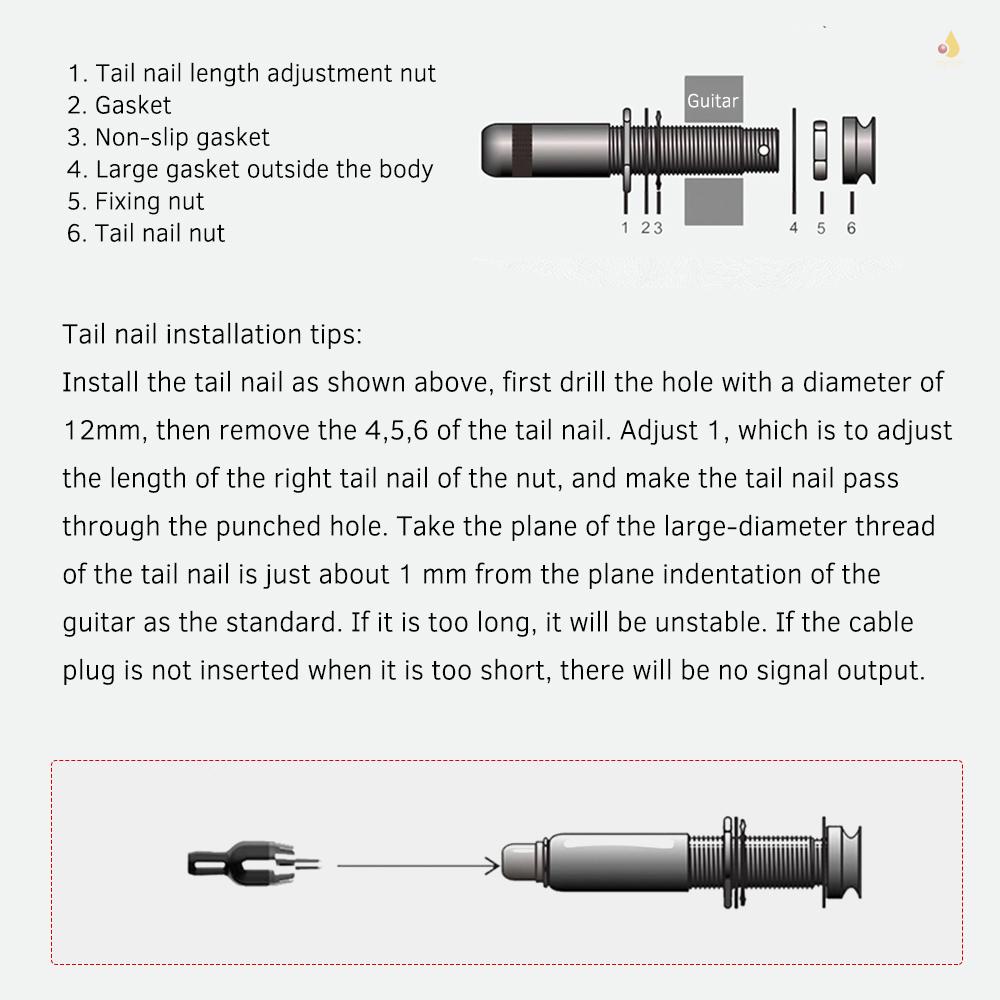 1. Tail nail length adjustment nut
2. Gasket
3. Non-slip gasket
4. Large gasket outside the body
5. Fixing nut
6. Tail nail nut

Guitar

1 2 3 4 5 6

Tail nail installation tips:
Install the tail nail as shown above, first drill the hole with a diameter of 12mm, then remove the 4,5,6 of the tail nail. Adjust 1, which is to adjust the length of the right tail nail of the nut, and make the tail nail pass through the punched hole. Take the plane of the large-diameter thread of the tail nail is just about 1 mm from the plane indentation of the guitar as the standard. If it is too long, it will be unstable. If the cable plug is not inserted when it is too short, there will be no signal output.