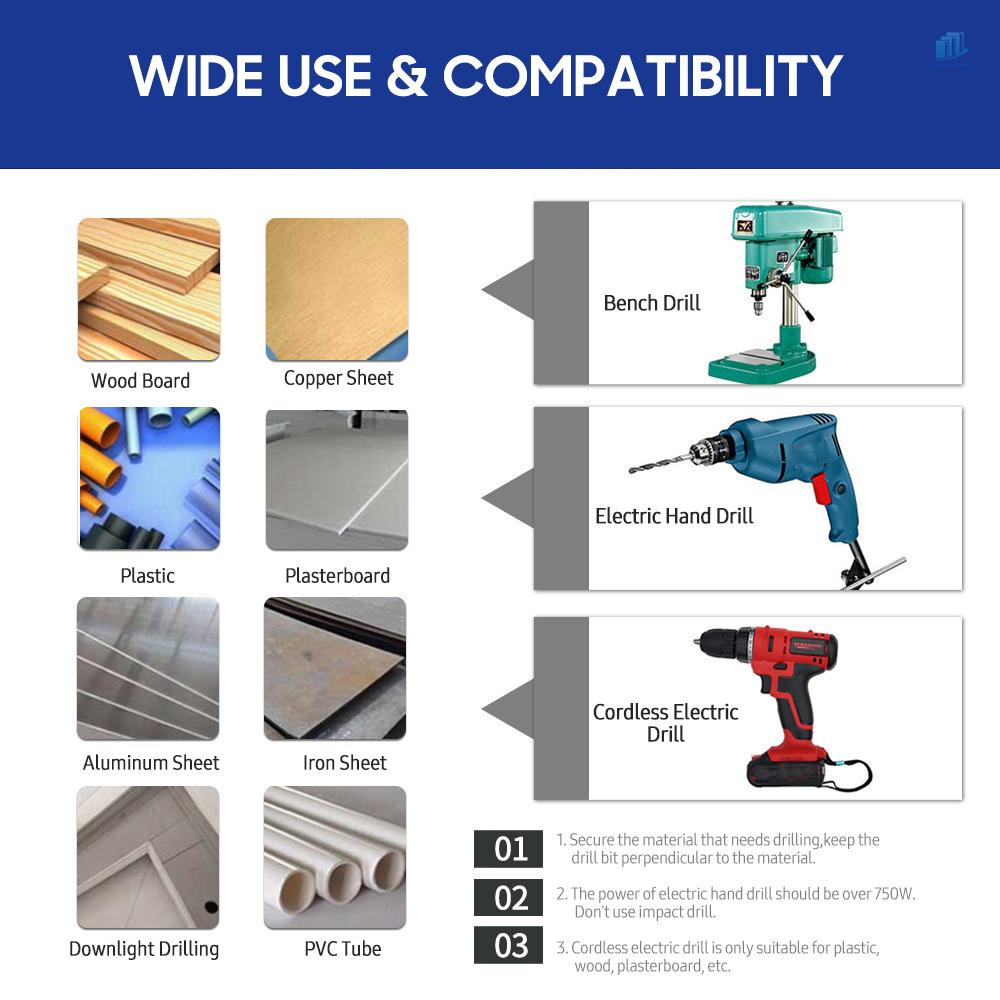 WIDE USE & COMPATIBILITY

Wood Board

Copper Sheet

Plastic

Plasterboard

Aluminum Sheet

Iron Sheet

Downlight Drilling

PVC Tube

Bench Drill

Electric Hand Drill

Cordless Electric Drill

01 1. Secure the material that needs drilling,keep the drill bit perpendicular to the material.

02 2. The power of electric hand drill should be over 750W. Don't use impact drill.

03 3. Cordless electric drill is only suitable for plastic, wood, plasterboard, etc.