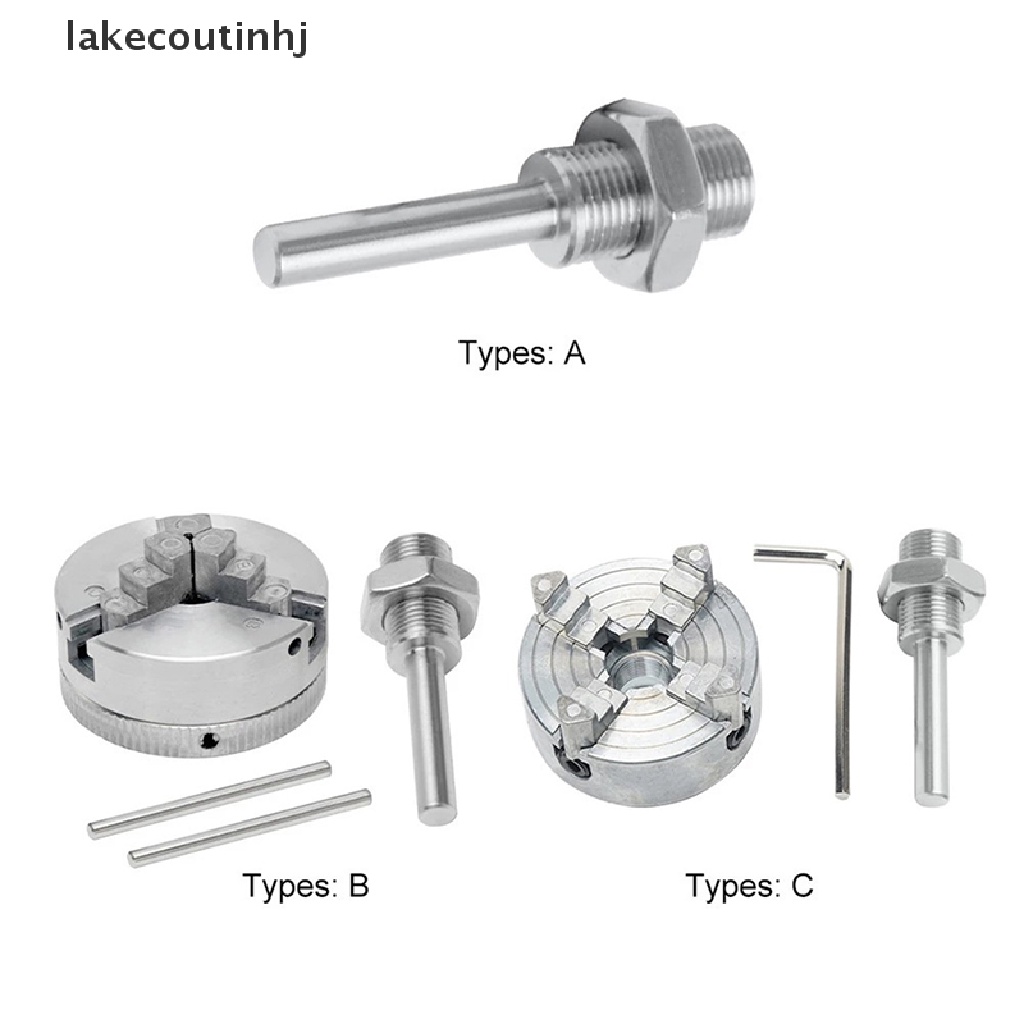 lakecoutinhj

Types: A

Types: B

Types: C