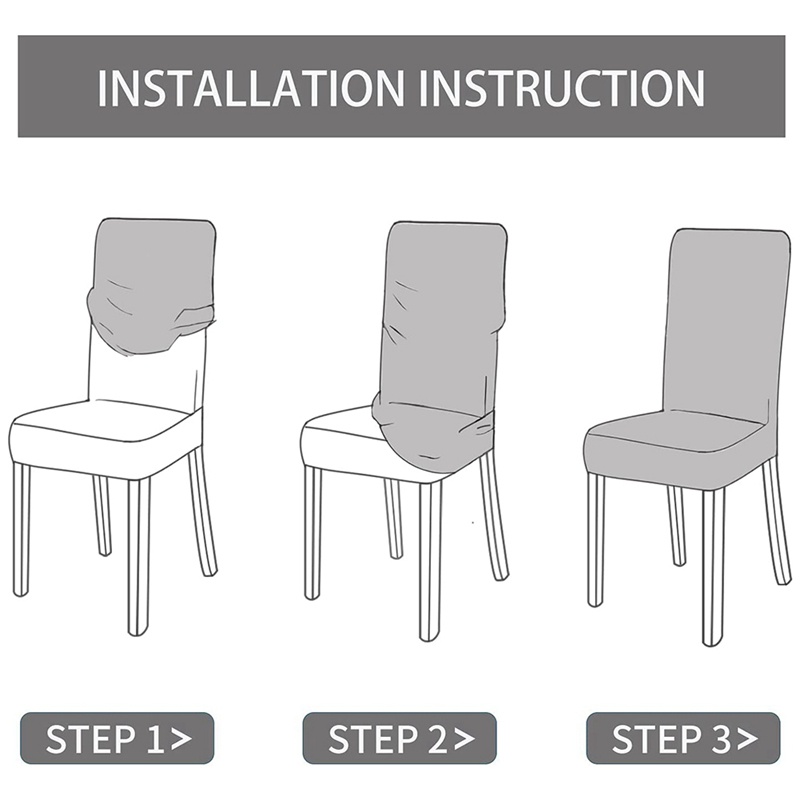 INSTALLATION INSTRUCTION

STEP 1>

STEP 2>

STEP 3>