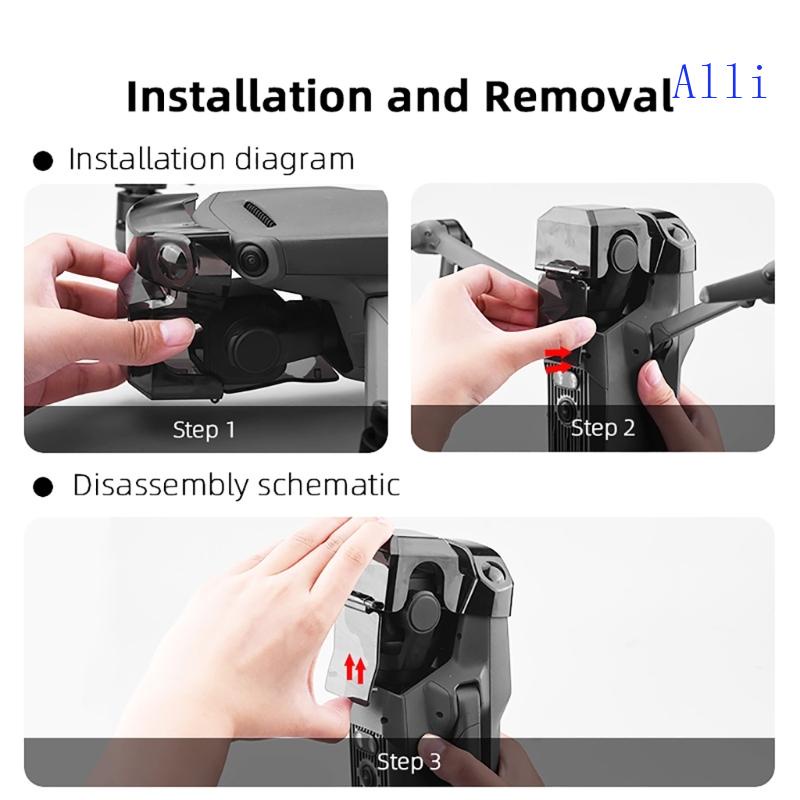 Installation and Removal Alli

● Installation diagram

Step 1

Step 2

● Disassembly schematic

Step 3