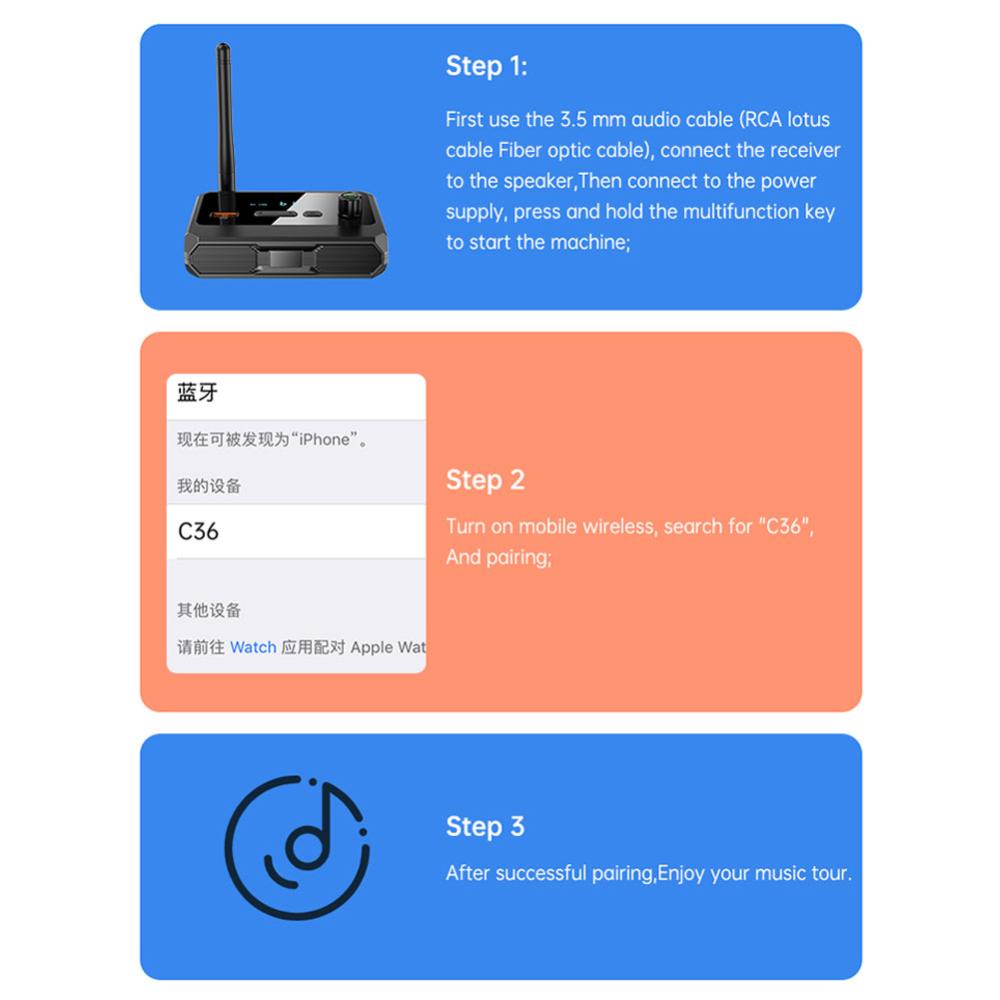 Step 1:

First use the 3.5 mm audio cable (RCA lotus cable Fiber optic cable), connect the receiver to the speaker,Then connect to the power supply, press and hold the multifunction key to start the machine;

蓝牙

现在可被发现为“iPhone”。

我的设备

C36

其他设备

请前往 Watch 应用配对 Apple Wat

Step 2

Turn on mobile wireless, search for "C36", And pairing;

Step 3

After successful pairing,Enjoy your music tour.