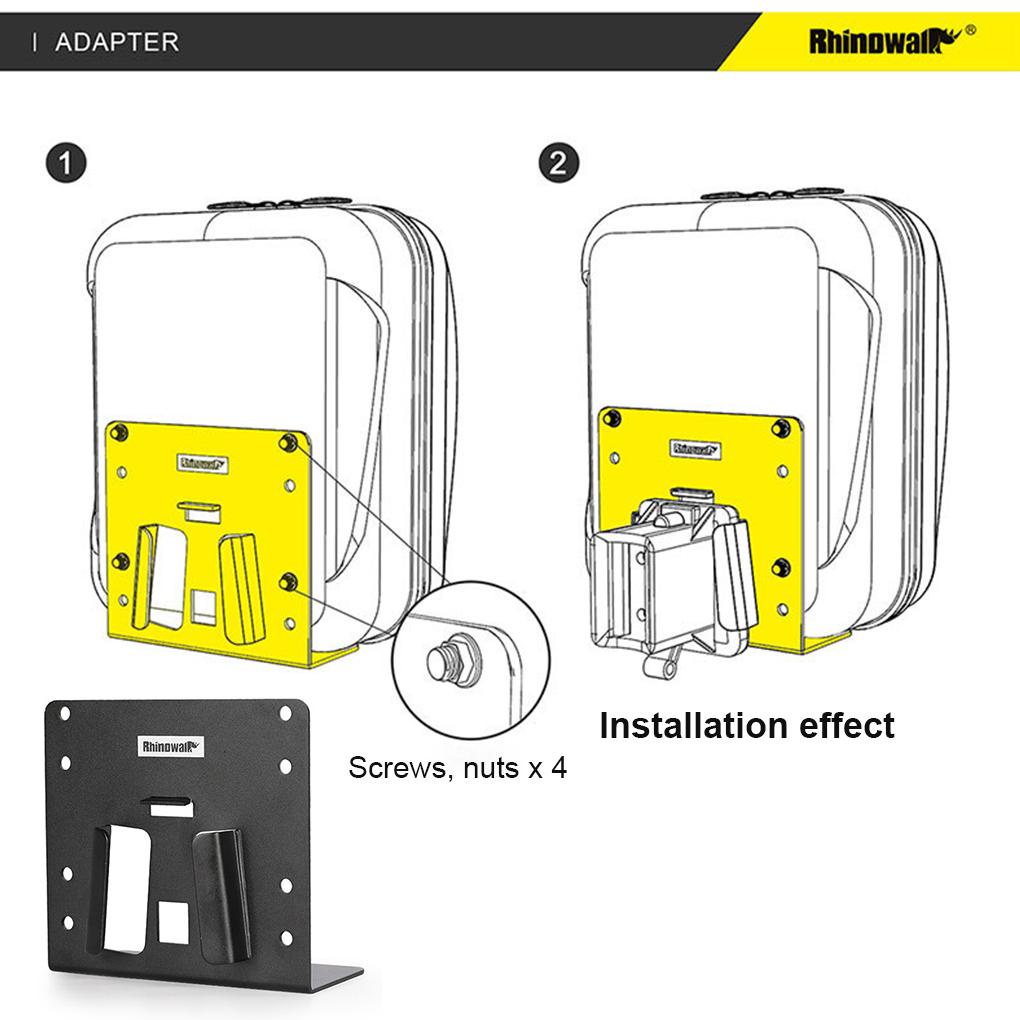 | ADAPTER

Rhinowalk®

1

Rhinowalk

2

Rhinowalk

Installation effect

Rhinowalk

Screws, nuts x 4