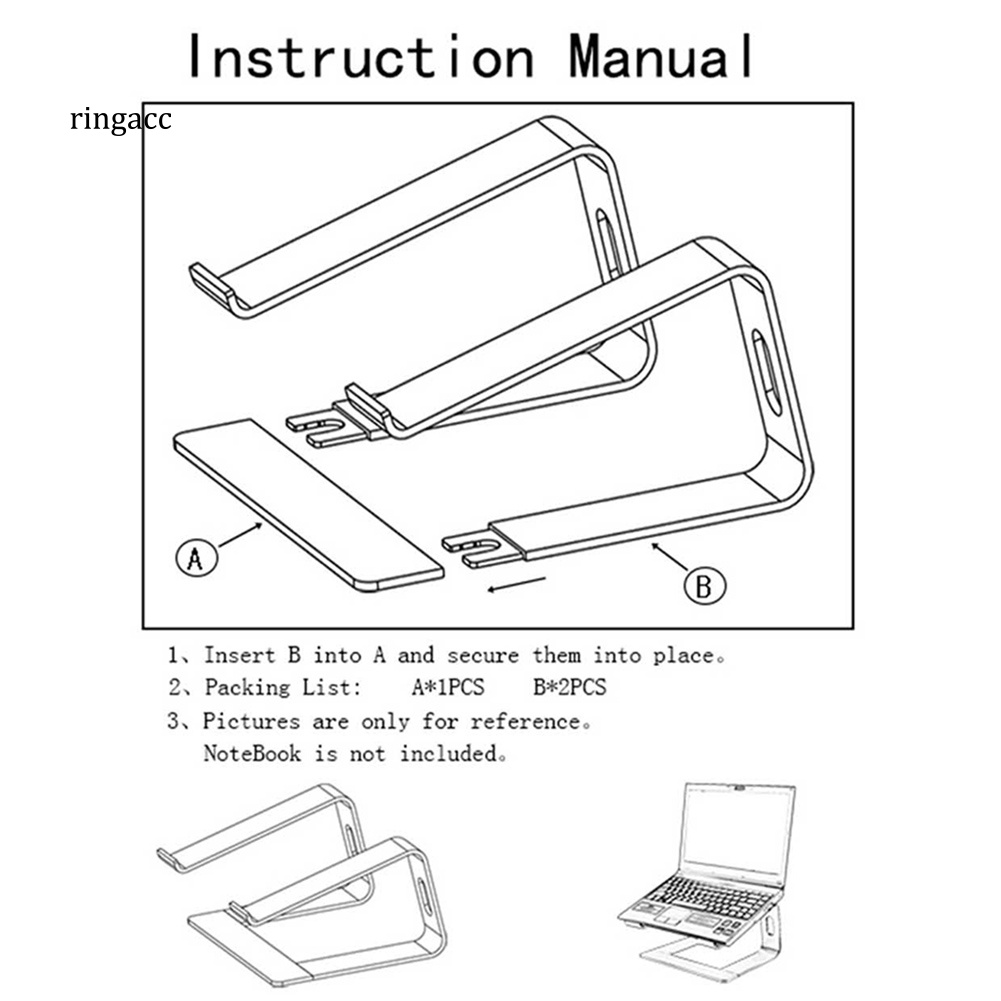 Instruction Manual

ringacc

A

B

1、Insert B into A and secure them into place。
2、Packing List: A*1PCS B*2PCS
3、Pictures are only for reference。
NoteBook is not included。