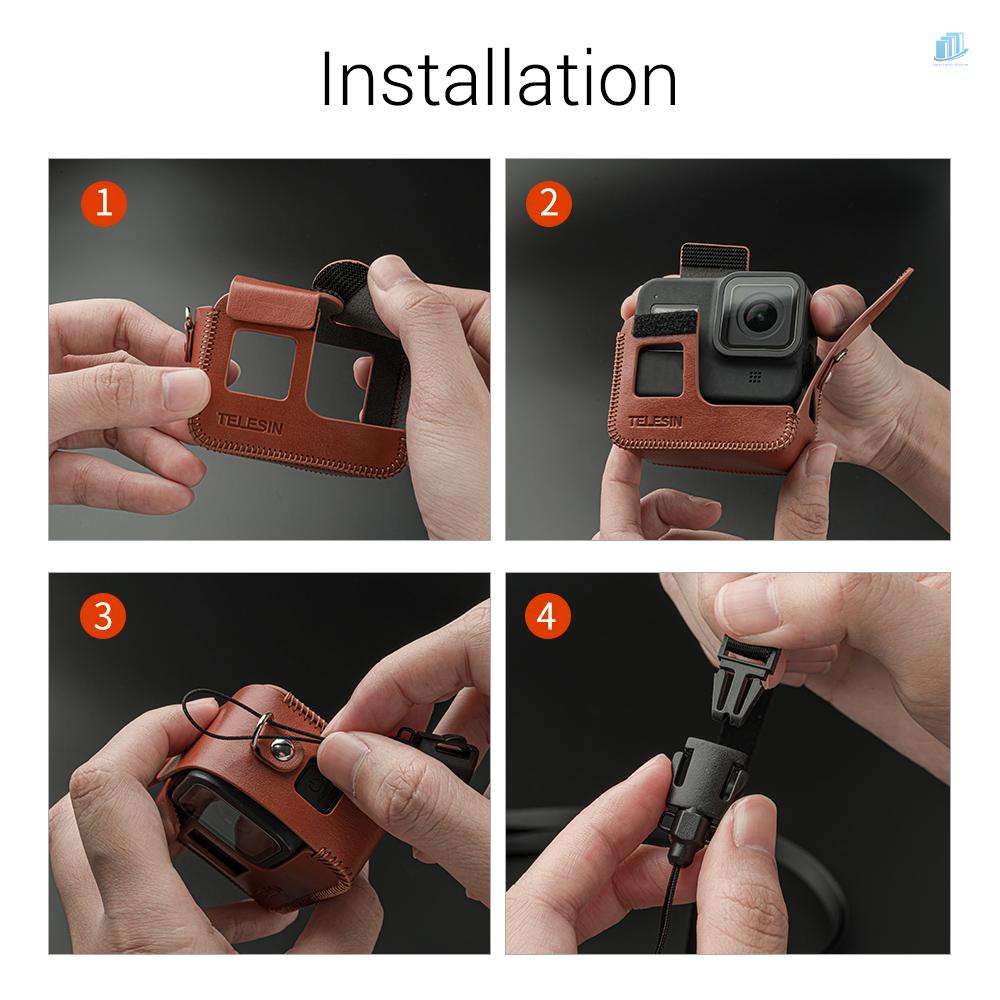 Installation

1

TELESIN

2

TELESIN

3

4