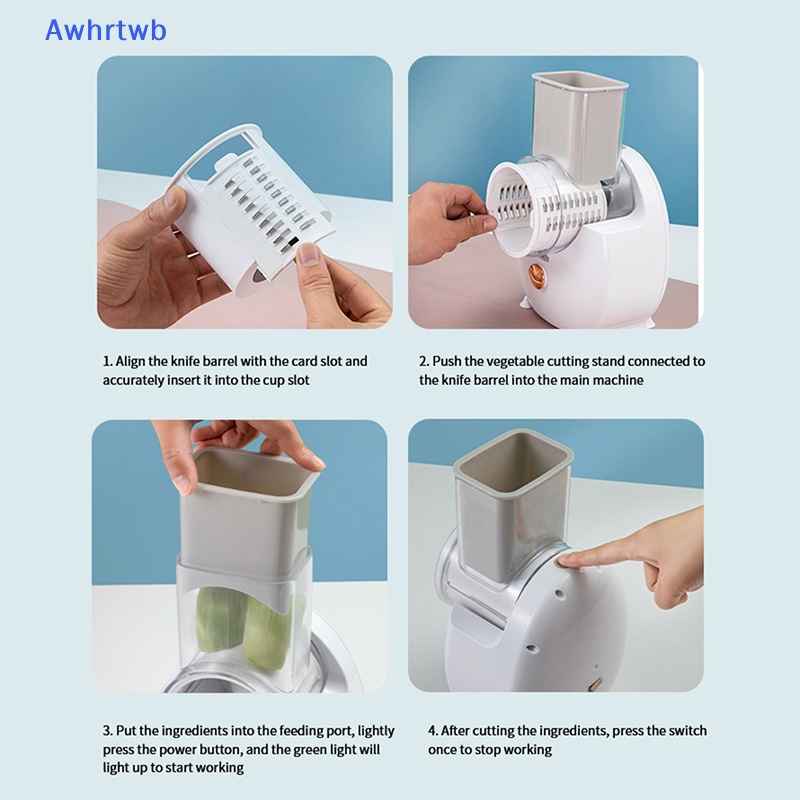 Awhrtwb

1. Align the knife barrel with the card slot and accurately insert it into the cup slot

2. Push the vegetable cutting stand connected to the knife barrel into the main machine

3. Put the ingredients into the feeding port, lightly press the power button, and the green light will light up to start working

4. After cutting the ingredients, press the switch once to stop working