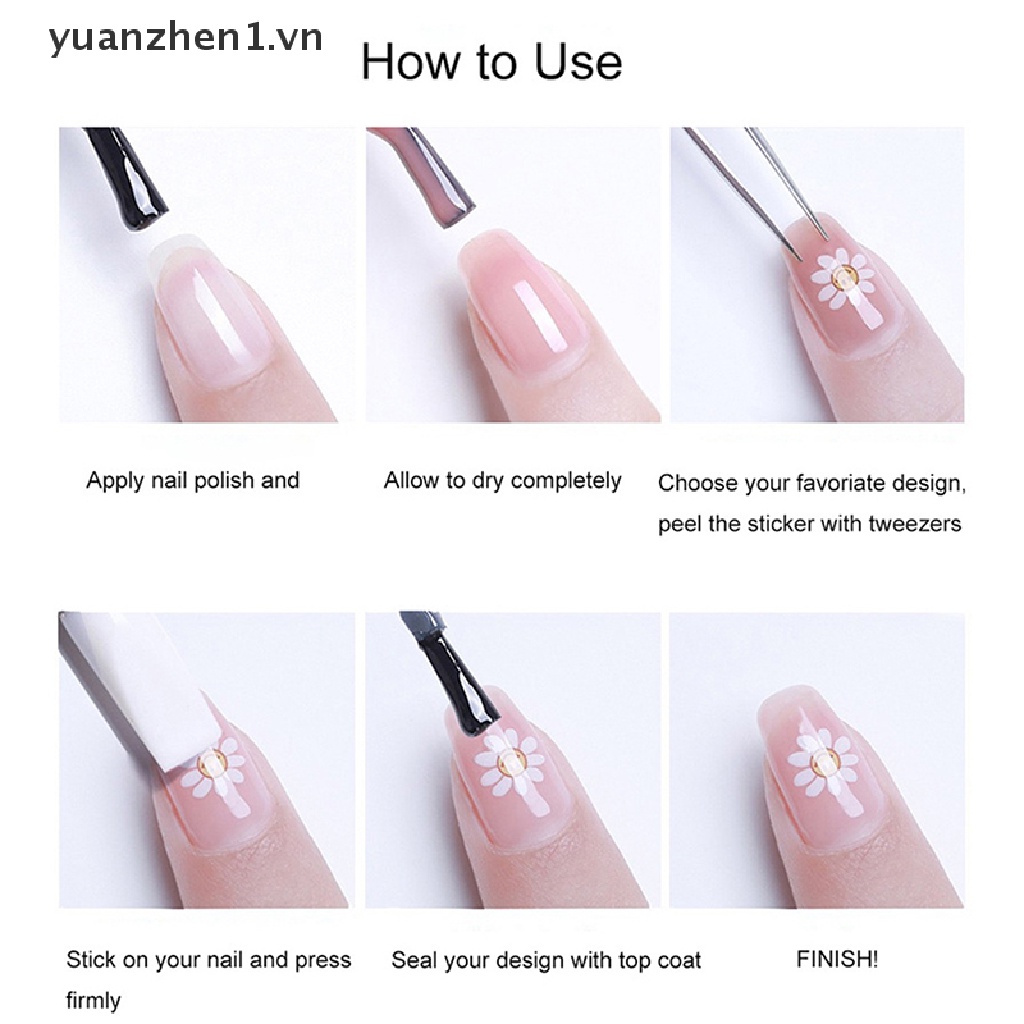 yuanzhen1.vn

How to Use

Apply nail polish and

Allow to dry completely

Choose your favoriate design, peel the sticker with tweezers

Stick on your nail and press firmly

Seal your design with top coat

FINISH!