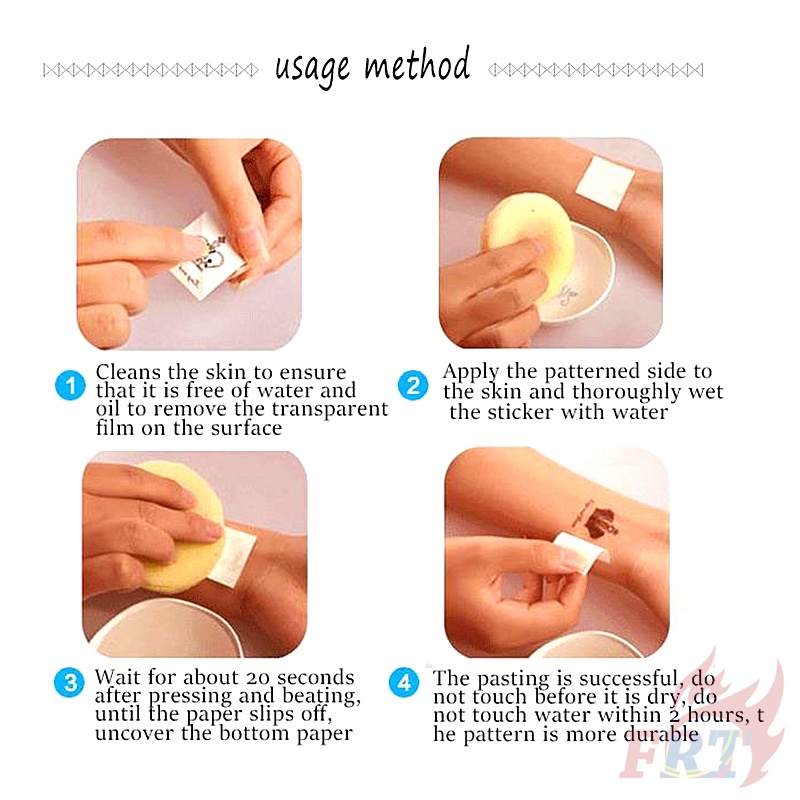 usage method

1 Cleans the skin to ensure that it is free of water and oil to remove the transparent film on the surface

2 Apply the patterned side to the skin and thoroughly wet the sticker with water

3 Wait for about 20 seconds after pressing and beating, until the paper slips off, uncover the bottom paper

4 The pasting is successful, do not touch before it is dry, do not touch water within 2 hours, t he pattern is more durable

FRT