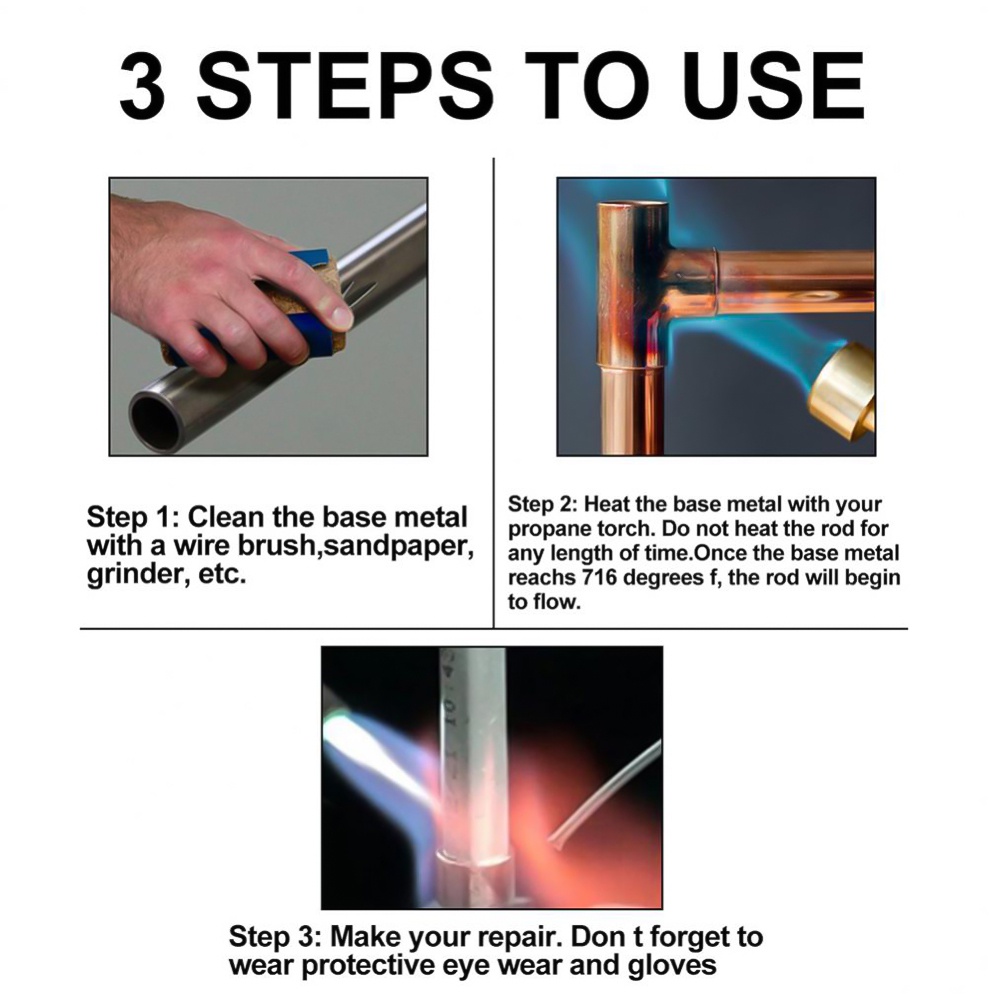 3 STEPS TO USE

Step 1: Clean the base metal with a wire brush,sandpaper, grinder, etc.

Step 2: Heat the base metal with your propane torch. Do not heat the rod for any length of time.Once the base metal reachs 716 degrees f, the rod will begin to flow.

Step 3: Make your repair. Don t forget to wear protective eye wear and gloves