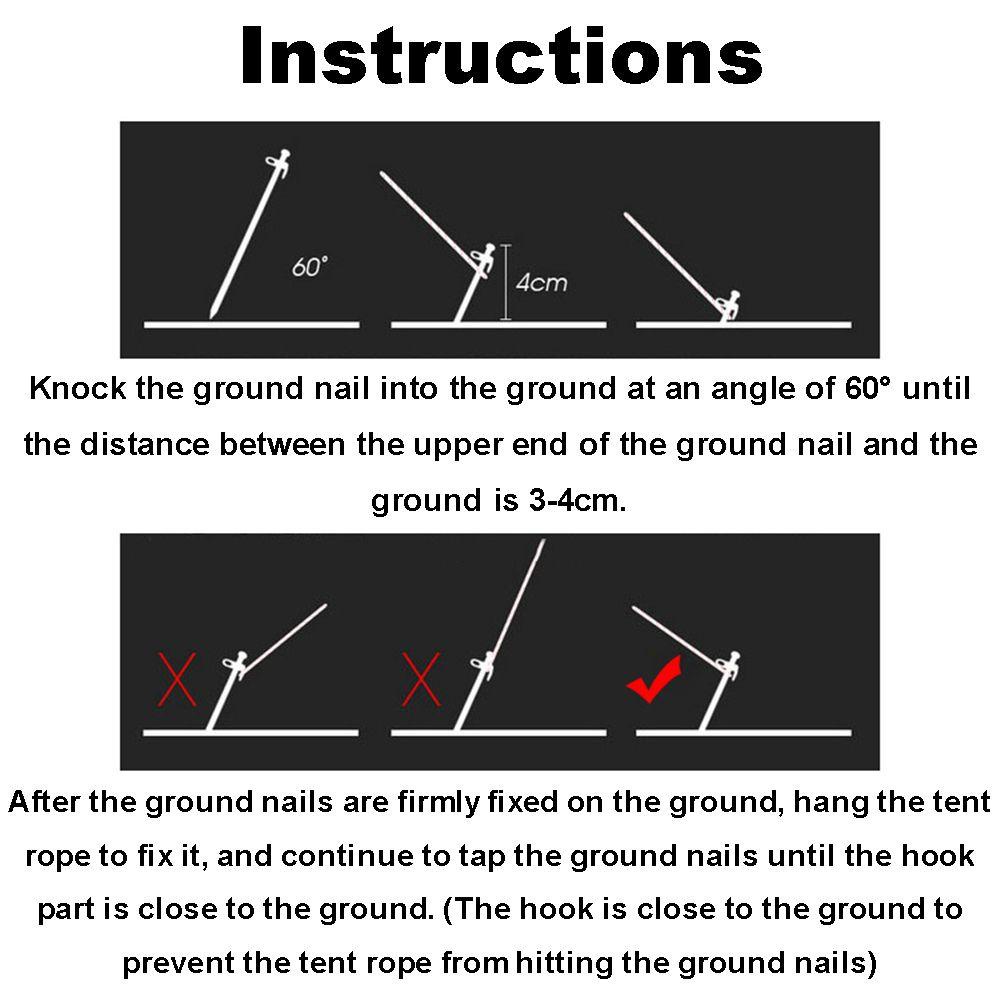 Instructions

60°

4cm

Knock the ground nail into the ground at an angle of 60° until the distance between the upper end of the ground nail and the ground is 3-4cm.

After the ground nails are firmly fixed on the ground, hang the tent rope to fix it, and continue to tap the ground nails until the hook part is close to the ground. (The hook is close to the ground to prevent the tent rope from hitting the ground nails)