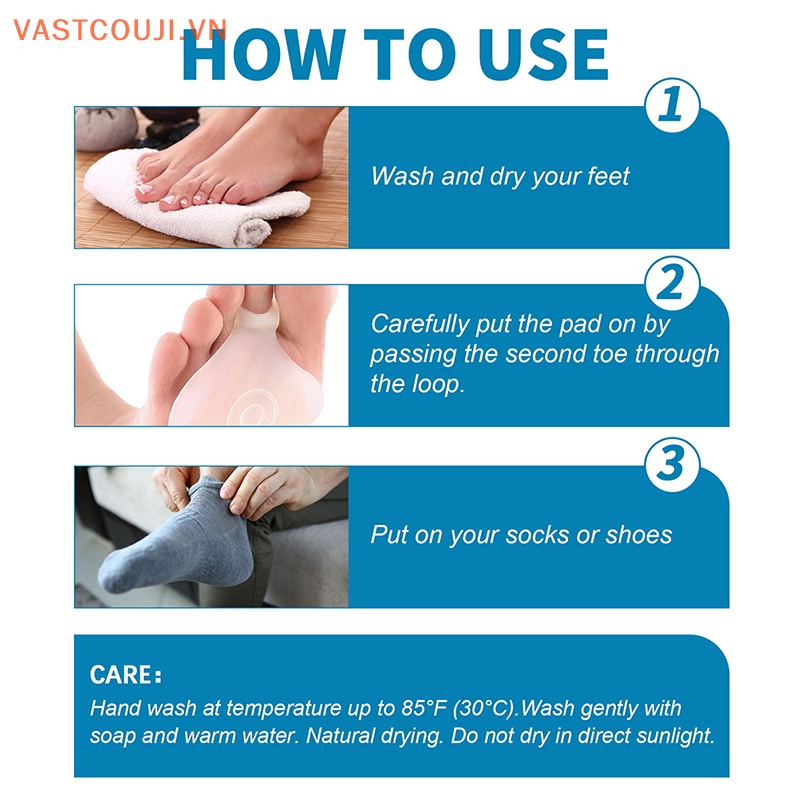 VASTCOUJI.VN

HOW TO USE

1

Wash and dry your feet

2

Carefully put the pad on by passing the second toe through the loop.

3

Put on your socks or shoes

CARE:

Hand wash at temperature up to 85°F (30°C).Wash gently with soap and warm water. Natural drying. Do not dry in direct sunlight.