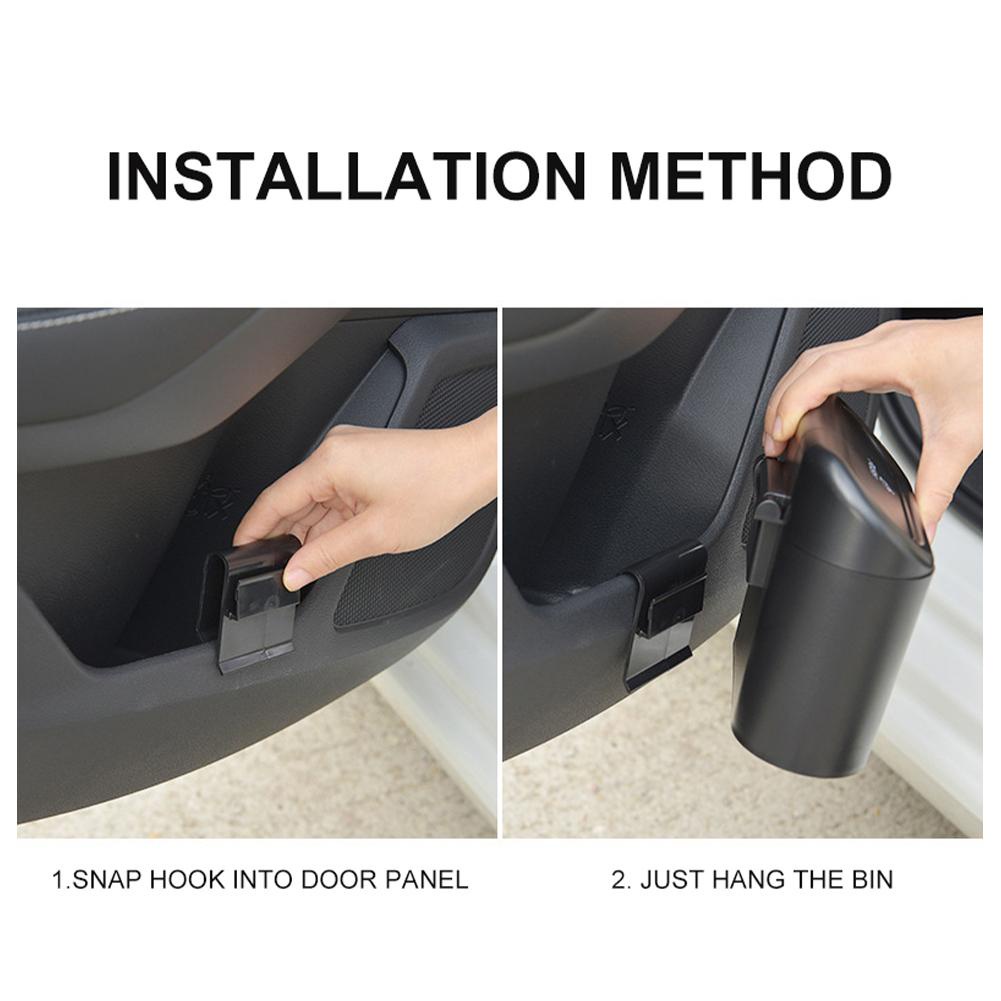 INSTALLATION METHOD

1.SNAP HOOK INTO DOOR PANEL

2. JUST HANG THE BIN