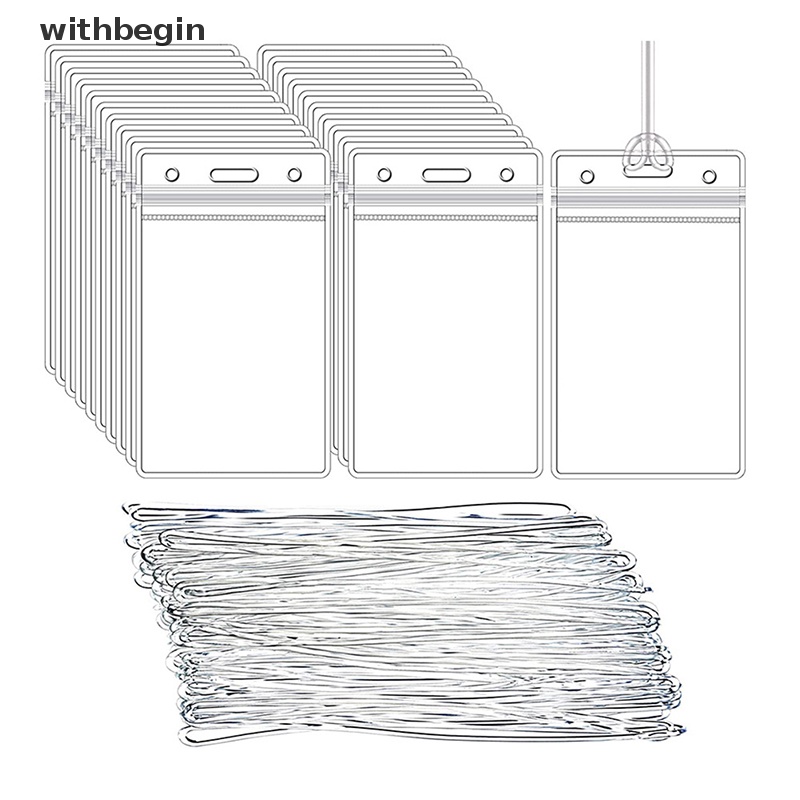 withbegin