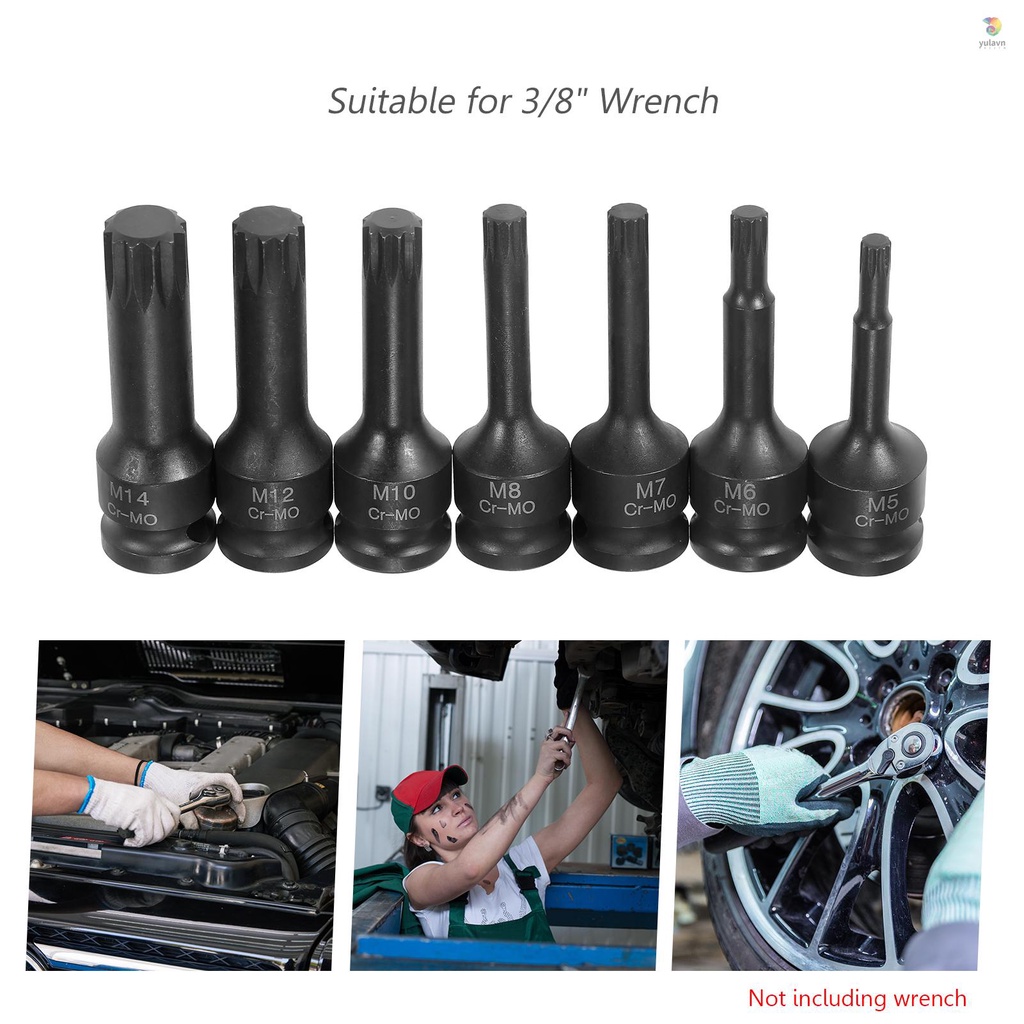 yulavn

Suitable for 3/8" Wrench

M14 Cr-MO
M12 Cr-MO
M10 Cr-MO
M8 Cr-MO
M7 Cr-MO
M6 Cr-MO
M5 Cr-MO

Not including wrench