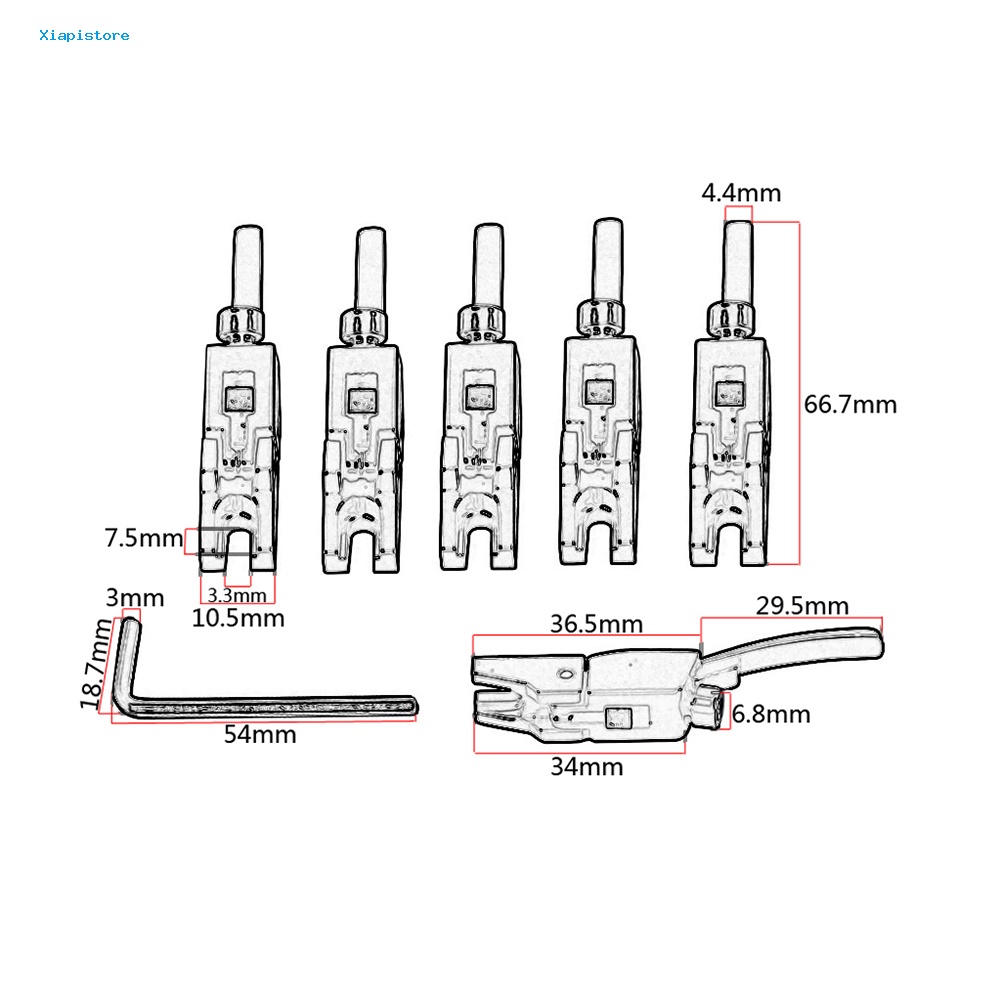 Xiapistore

4.4mm

66.7mm

7.5mm

3.3mm

10.5mm

3mm

18.7mm

54mm

36.5mm

29.5mm

6.8mm

34mm