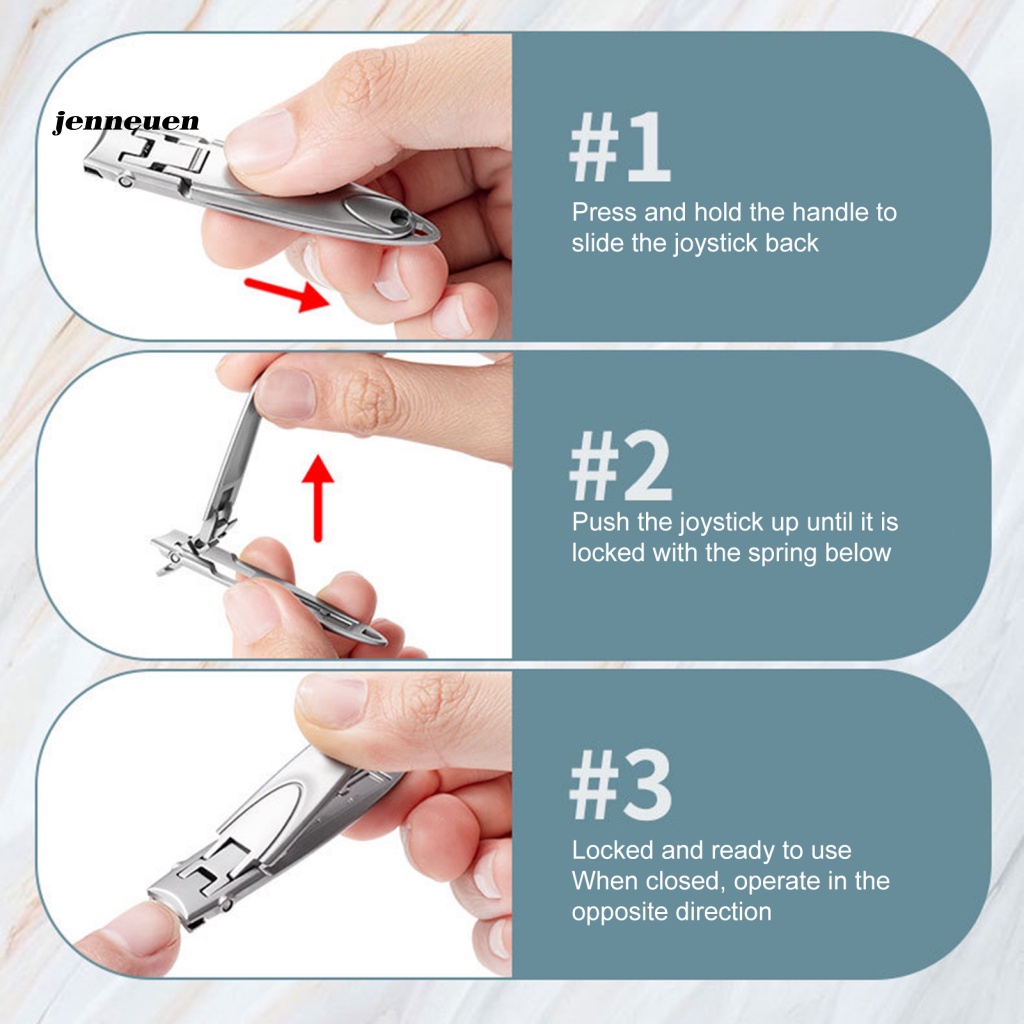 jenneuen

#1
Press and hold the handle to slide the joystick back

#2
Push the joystick up until it is locked with the spring below

#3
Locked and ready to use
When closed, operate in the opposite direction