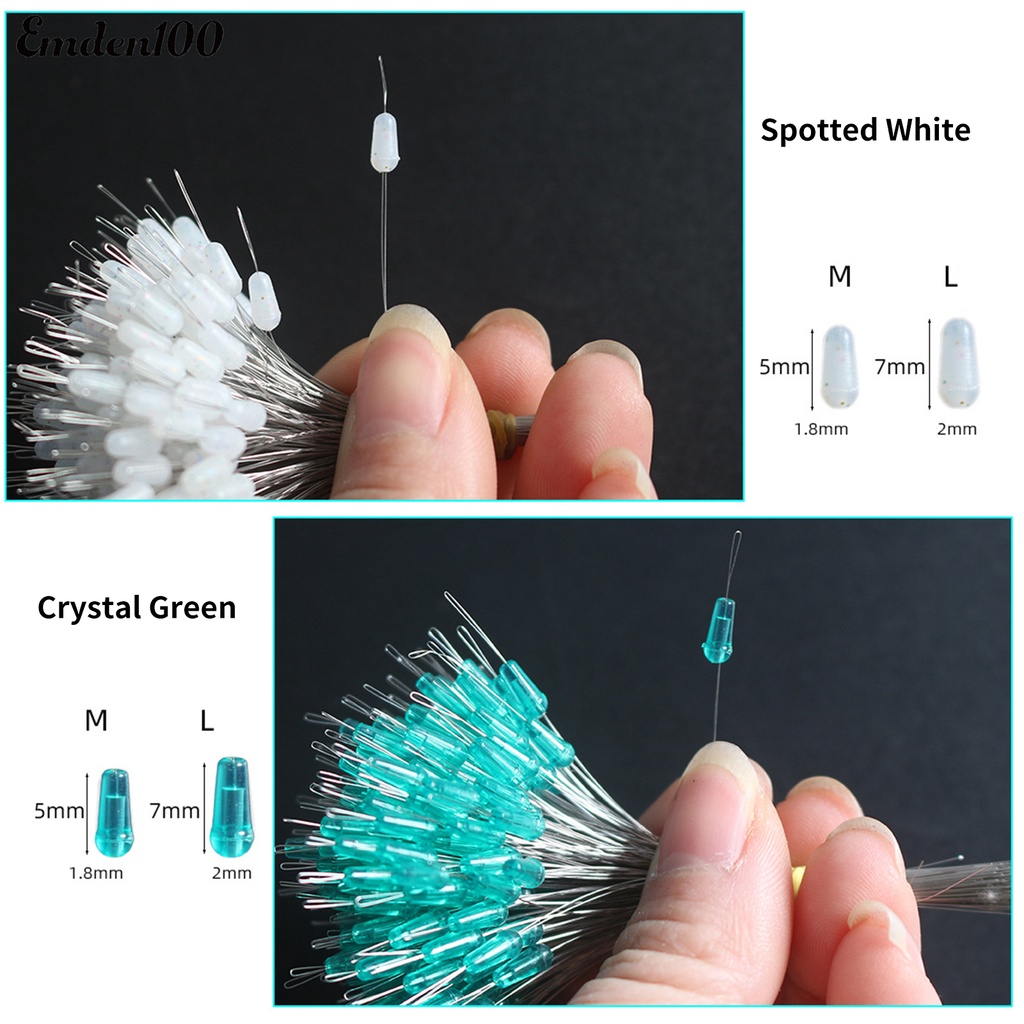 Emden100

Spotted White

M L

5mm 7mm

1.8mm 2mm

Crystal Green

M L

5mm 7mm

1.8mm 2mm