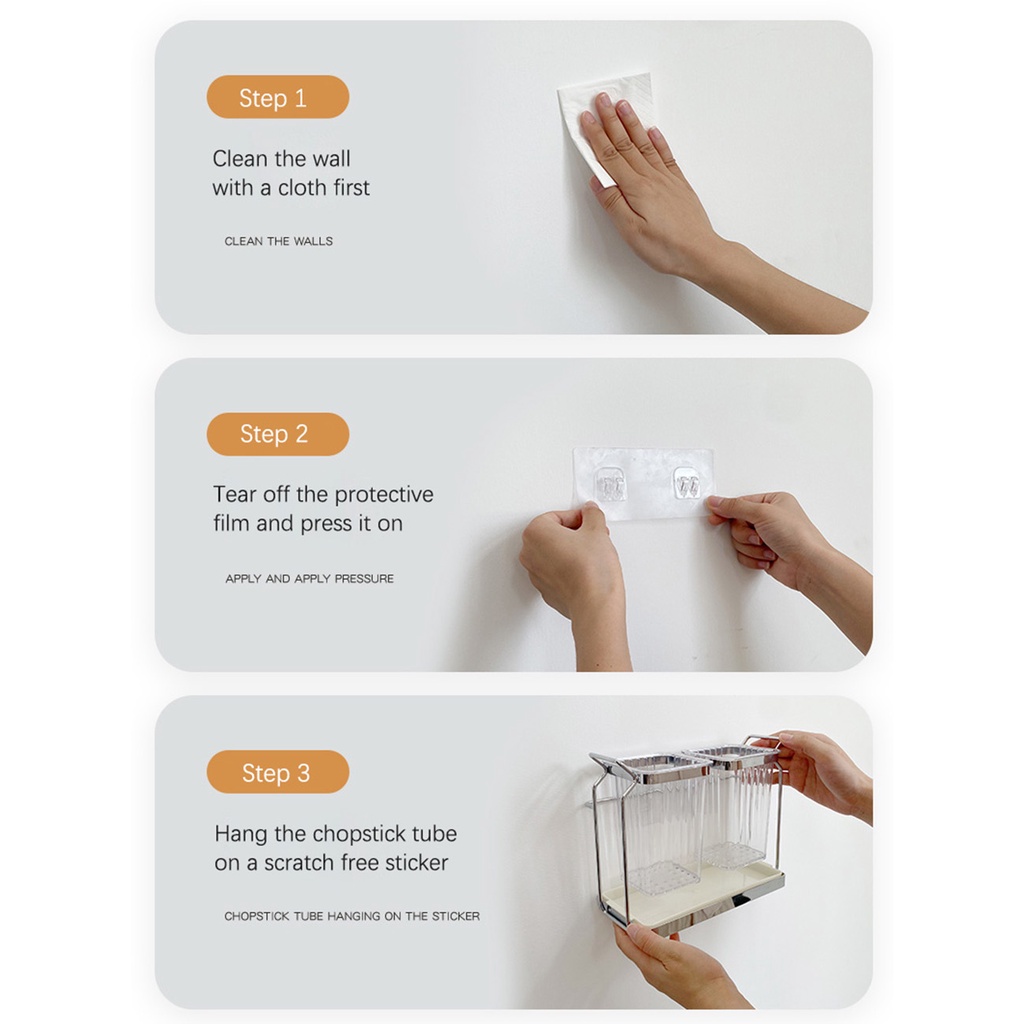 Step 1

Clean the wall with a cloth first

CLEAN THE WALLS

Step 2

Tear off the protective film and press it on

APPLY AND APPLY PRESSURE

Step 3

Hang the chopstick tube on a scratch free sticker

CHOPSTICK TUBE HANGING ON THE STICKER