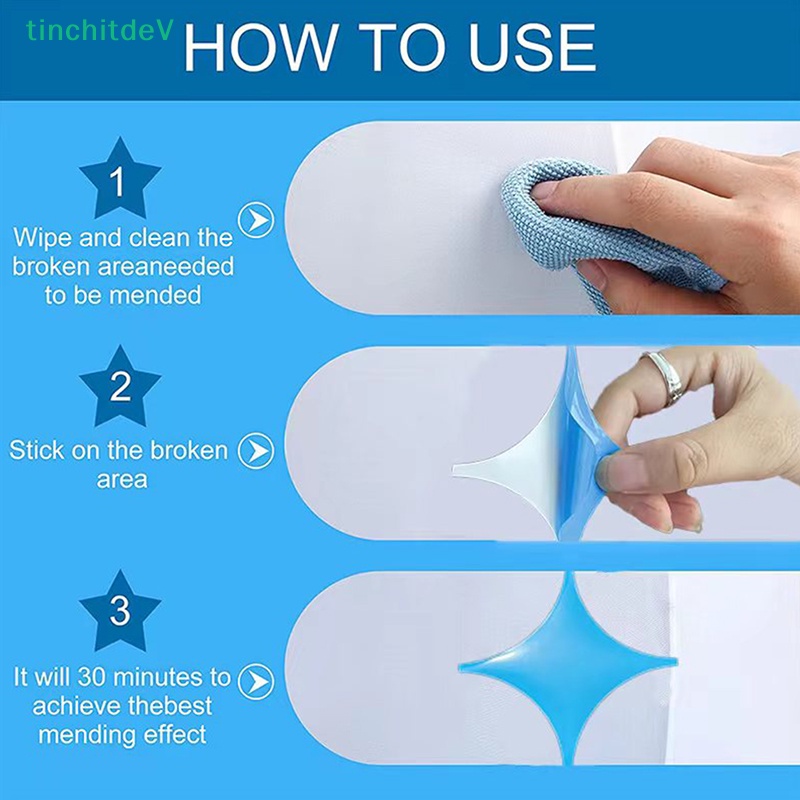 tinchitdeV

HOW TO USE

1

Wipe and clean the broken areaneeded to be mended

2

Stick on the broken area

3

It will 30 minutes to achieve thebest mending effect