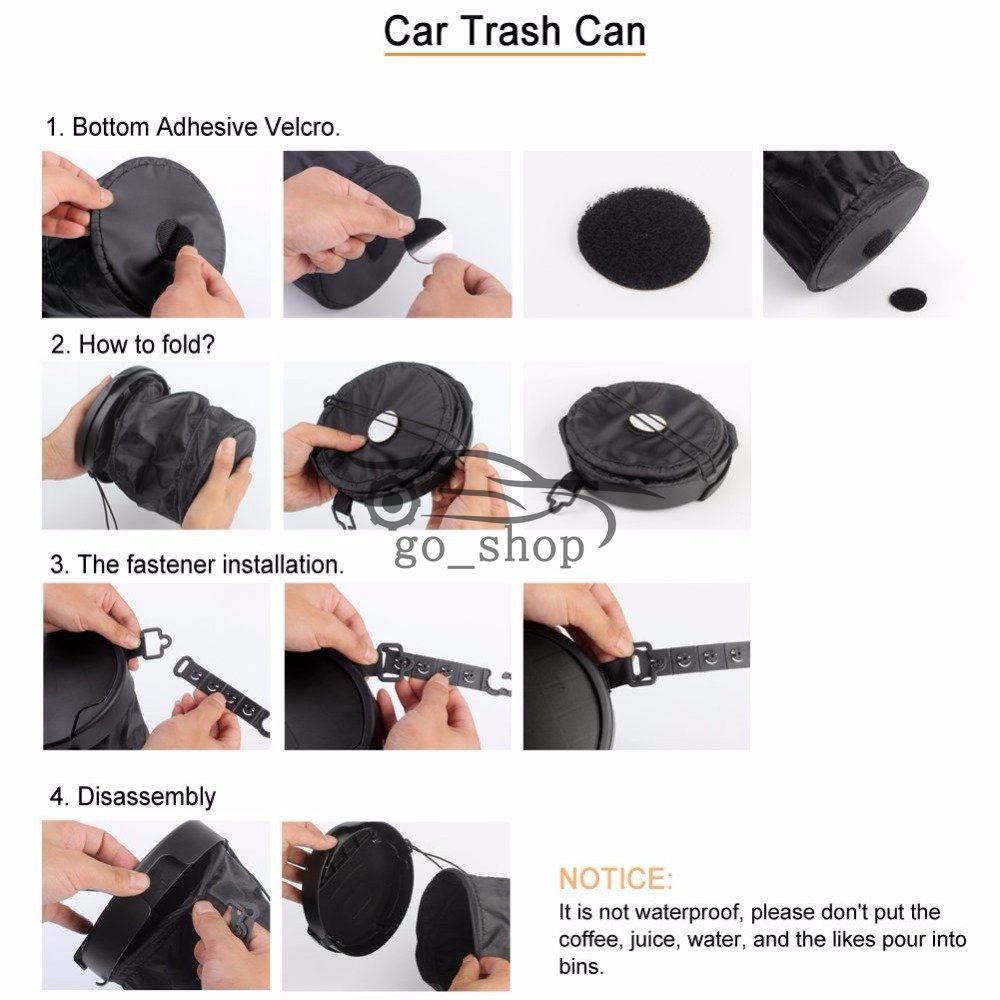 Car Trash Can

1. Bottom Adhesive Velcro.

2. How to fold?

go_shop

3. The fastener installation.

4. Disassembly

NOTICE:
It is not waterproof, please don't put the coffee, juice, water, and the likes pour into bins.