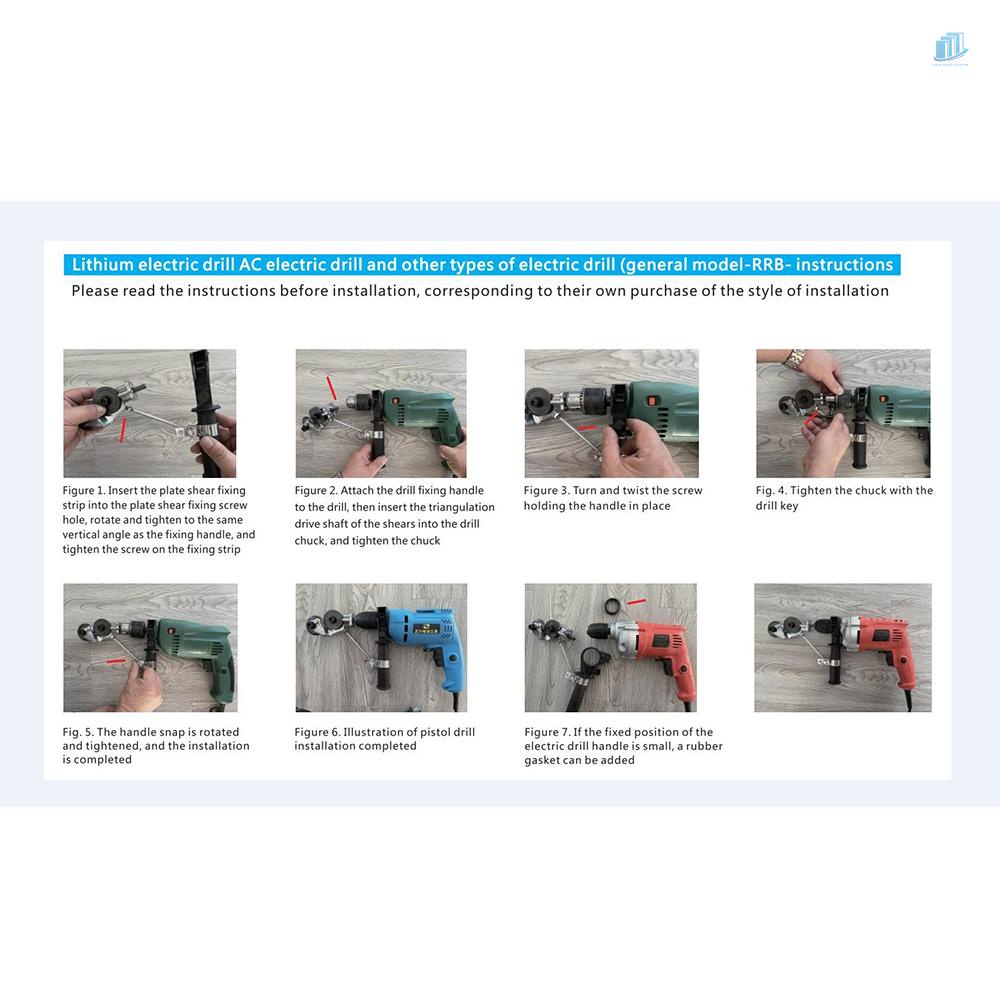 Lithium electric drill AC electric drill and other types of electric drill (general model-RRB- instructions

Please read the instructions before installation, corresponding to their own purchase of the style of installation

Figure 1. Insert the plate shear fixing strip into the plate shear fixing screw hole, rotate and tighten to the same vertical angle as the fixing handle, and tighten the screw on the fixing strip

Figure 2. Attach the drill fixing handle to the drill, then insert the triangulation drive shaft of the shears into the drill chuck, and tighten the chuck

Figure 3. Turn and twist the screw holding the handle in place

Fig. 4. Tighten the chuck with the drill key

Fig. 5. The handle snap is rotated and tightened, and the installation is completed

Figure 6. Illustration of pistol drill installation completed

Figure 7. If the fixed position of the electric drill handle is small, a rubber gasket can be added