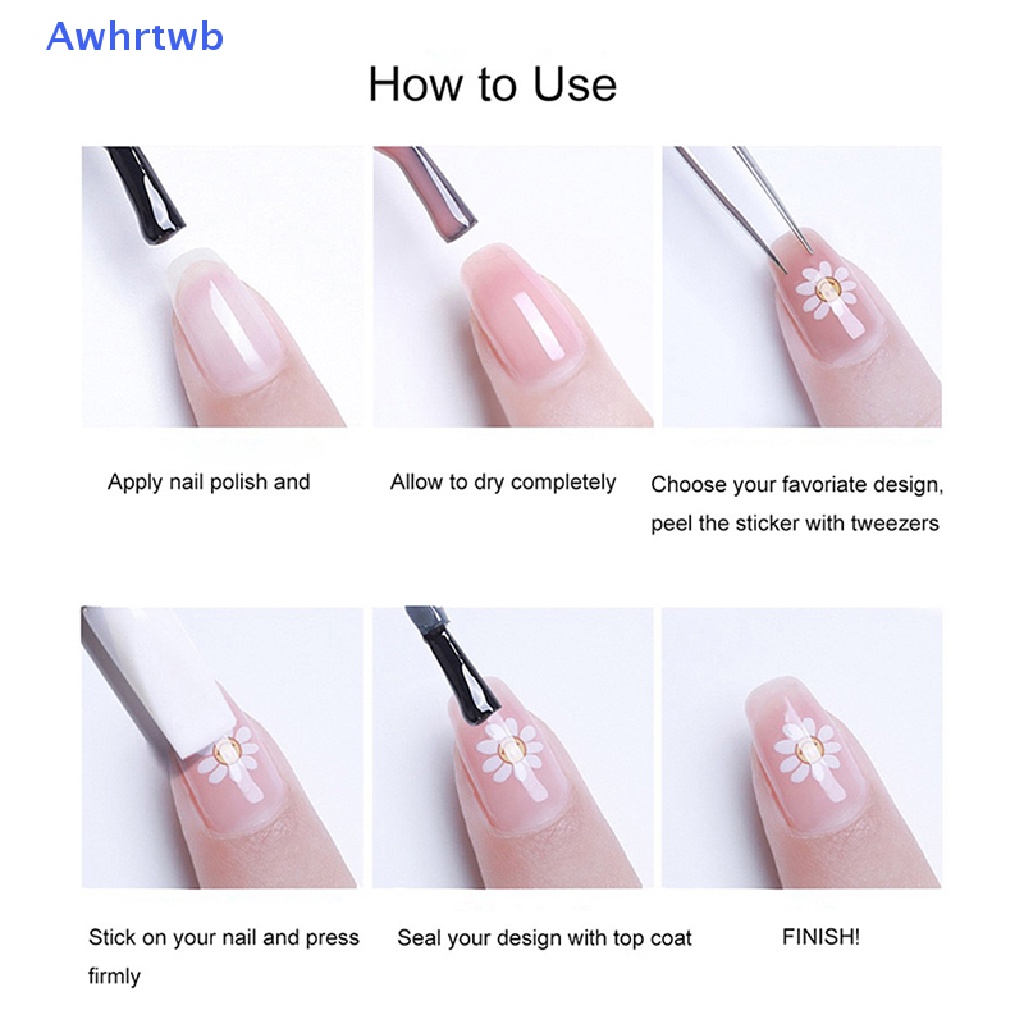 Awhrtwb

How to Use

Apply nail polish and

Allow to dry completely

Choose your favoriate design, peel the sticker with tweezers

Stick on your nail and press firmly

Seal your design with top coat

FINISH!