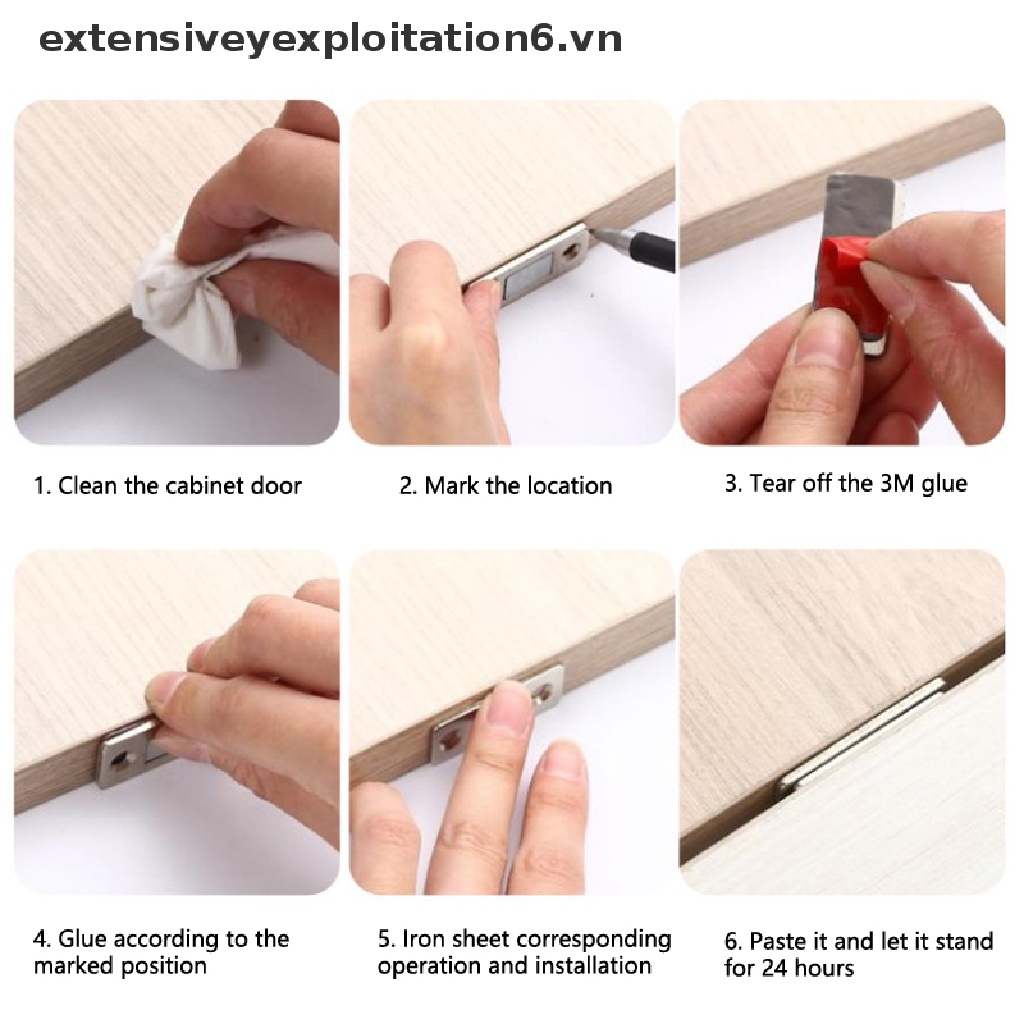 extensiveyexploitation6.vn

1. Clean the cabinet door

2. Mark the location

3. Tear off the 3M glue

4. Glue according to the marked position

5. Iron sheet corresponding operation and installation

6. Paste it and let it stand for 24 hours