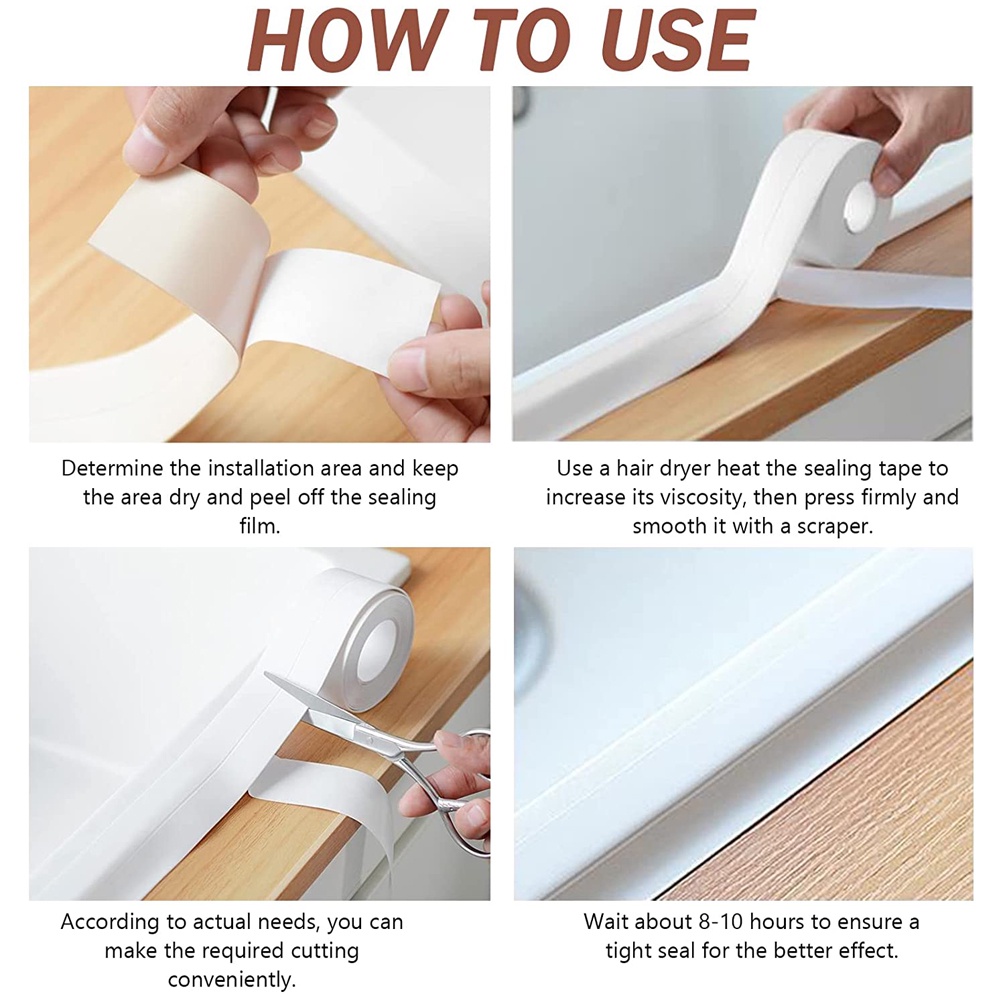 HOW TO USE

Determine the installation area and keep the area dry and peel off the sealing film.

Use a hair dryer heat the sealing tape to increase its viscosity, then press firmly and smooth it with a scraper.

According to actual needs, you can make the required cutting conveniently.

Wait about 8-10 hours to ensure a tight seal for the better effect.