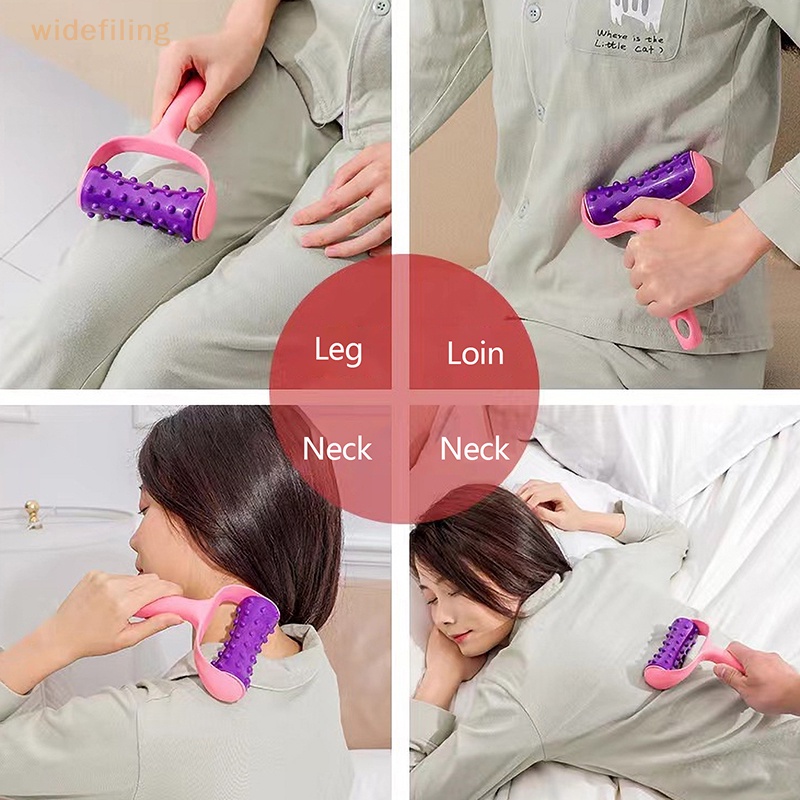 widefiling

Where is the Little cat?

Leg

Loin

Neck

Neck