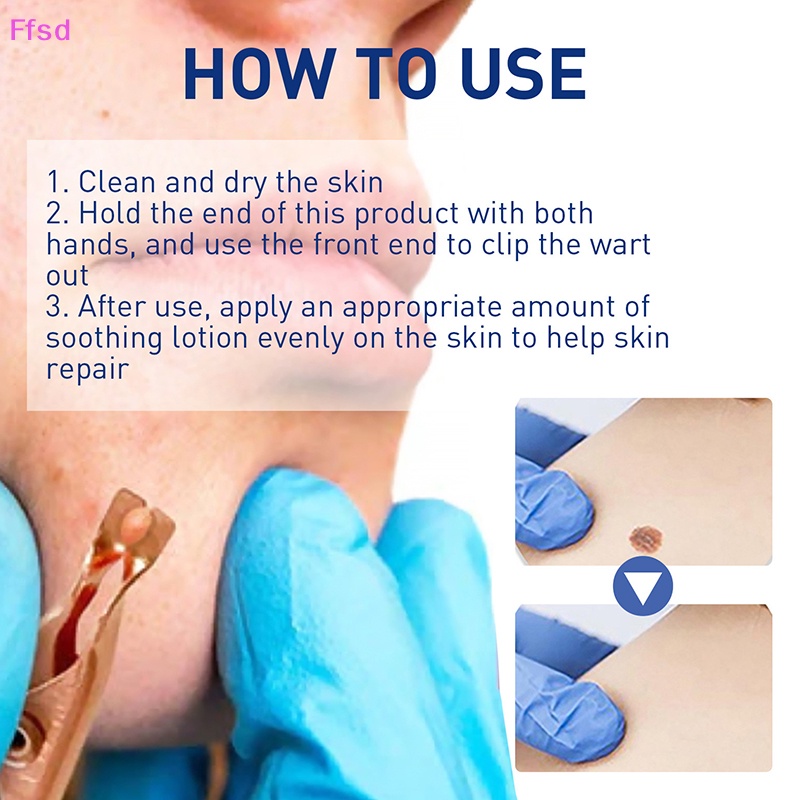 Ffsd

HOW TO USE

1. Clean and dry the skin
2. Hold the end of this product with both hands, and use the front end to clip the wart out
3. After use, apply an appropriate amount of soothing lotion evenly on the skin to help skin repair