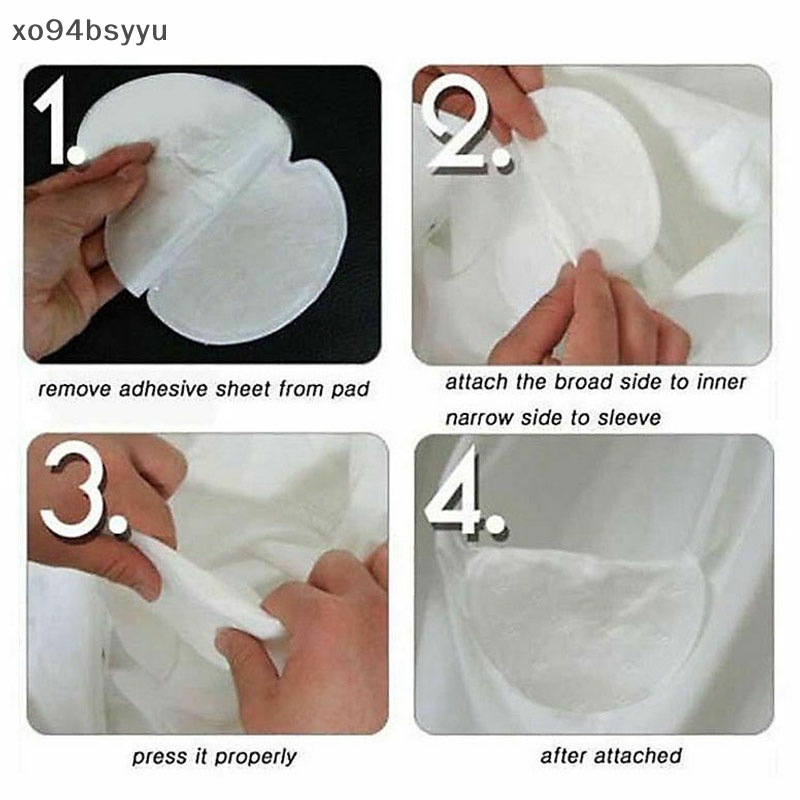 xo94bsyyu

1.

remove adhesive sheet from pad

2.

attach the broad side to inner
narrow side to sleeve

3.

press it properly

4.

after attached