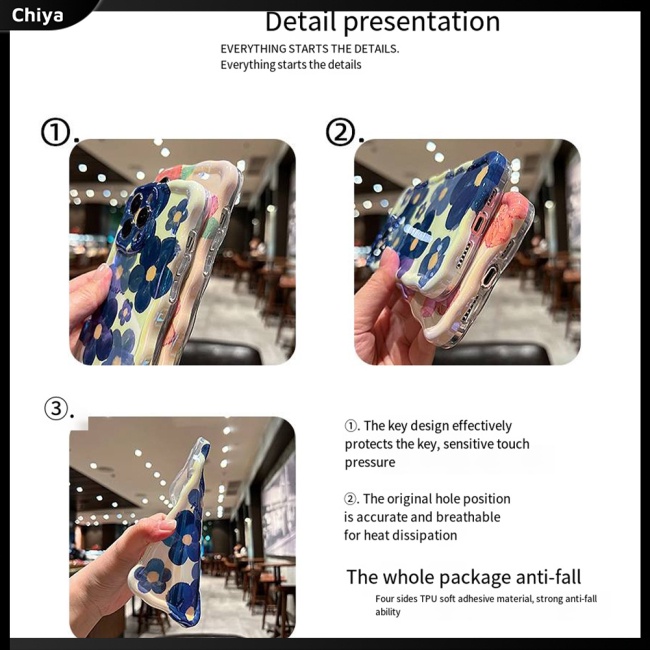 Chiya

Detail presentation

EVERYTHING STARTS THE DETAILS.
Everything starts the details

①.

②.

③.

①. The key design effectively protects the key, sensitive touch pressure

②. The original hole position is accurate and breathable for heat dissipation

The whole package anti-fall

Four sides TPU soft adhesive material, strong anti-fall ability