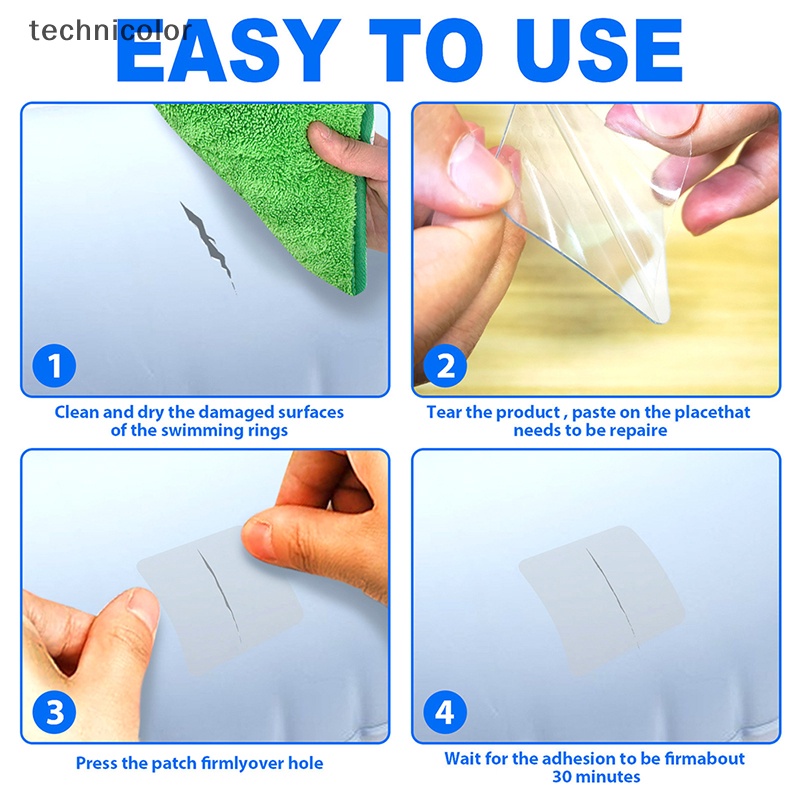 technicolor

EASY TO USE

1

Clean and dry the damaged surfaces of the swimming rings

2

Tear the product , paste on the placethat needs to be repaire

3

Press the patch firmlyover hole

4

Wait for the adhesion to be firmabout 30 minutes