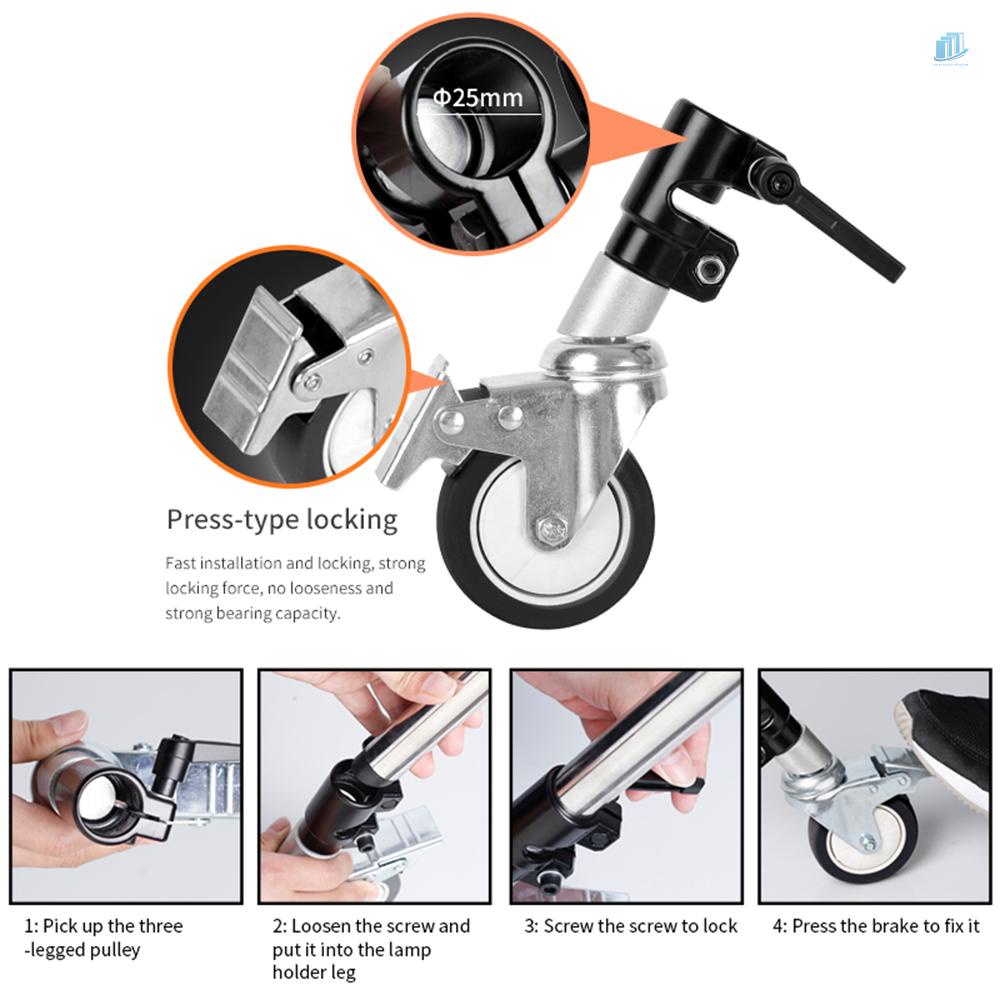 Φ25mm

Press-type locking

Fast installation and locking, strong locking force, no looseness and strong bearing capacity.

1: Pick up the three -legged pulley

2: Loosen the screw and put it into the lamp holder leg

3: Screw the screw to lock

4: Press the brake to fix it