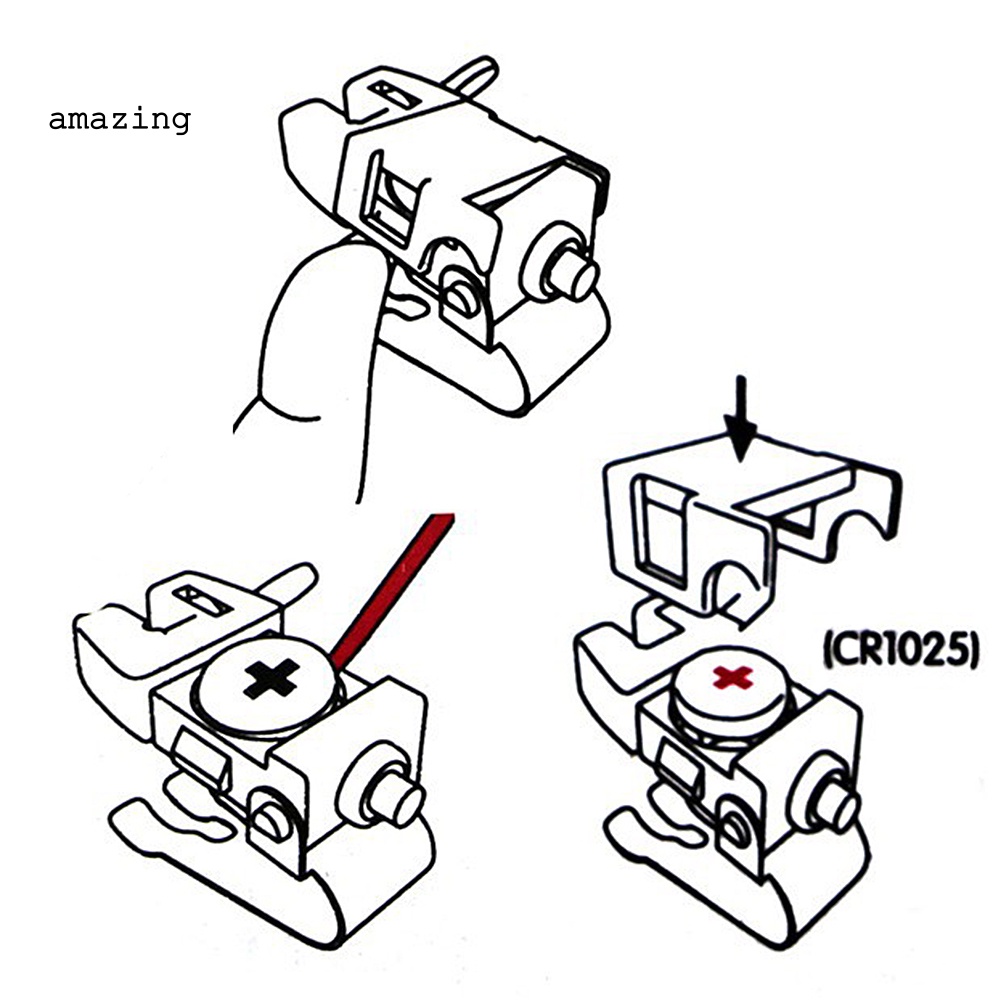 amazing

(CR1025)