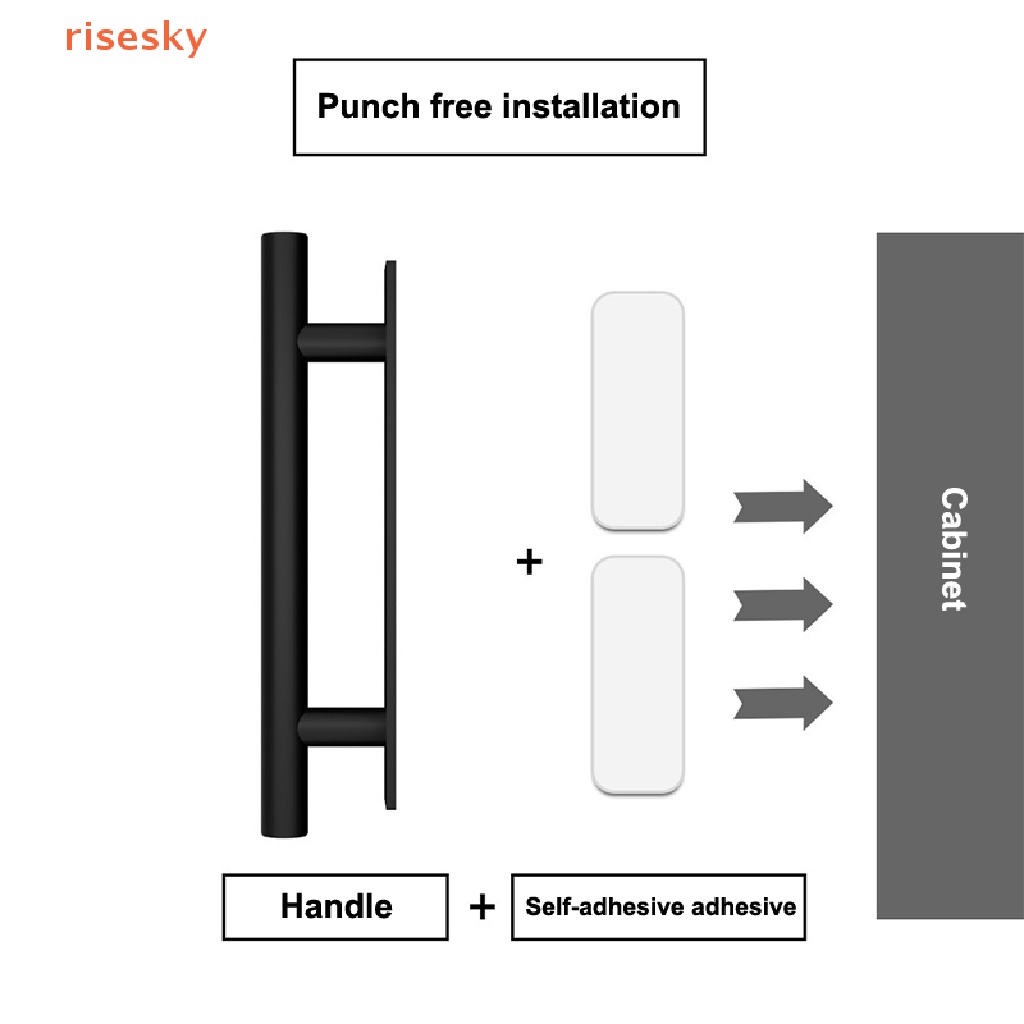 risesky

Punch free installation

+

Cabinet

Handle + Self-adhesive adhesive